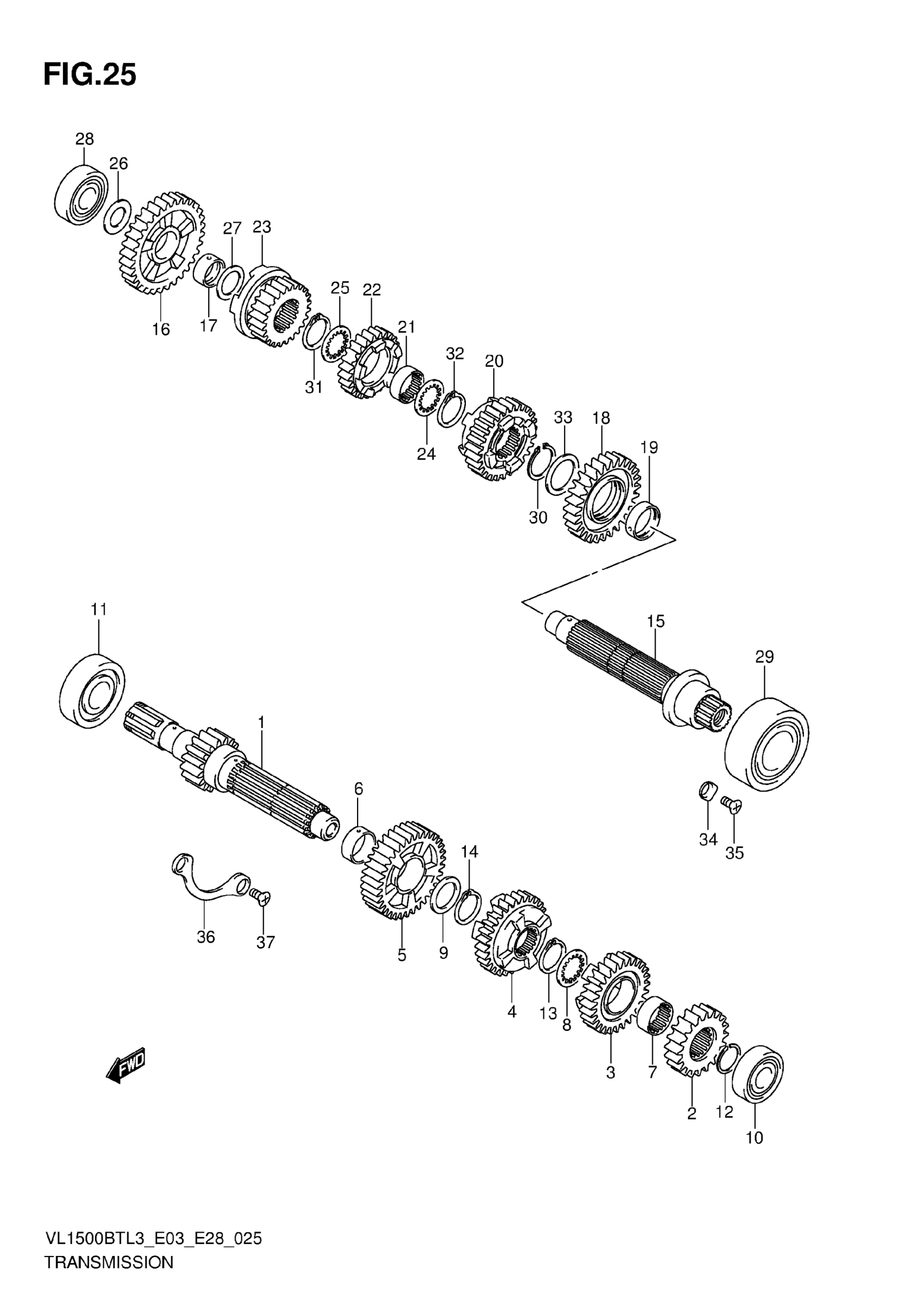 FIG.25

28
26
27
23
16
17
25
22
21
31
32
20
24
33
18
19
30

11
15
29
1
6
34
35
14
36
37
5
9
4
13
8
3
7
2
12
10
FWD

VL1500BTL3_E03_E28_025
TRANSMISSION