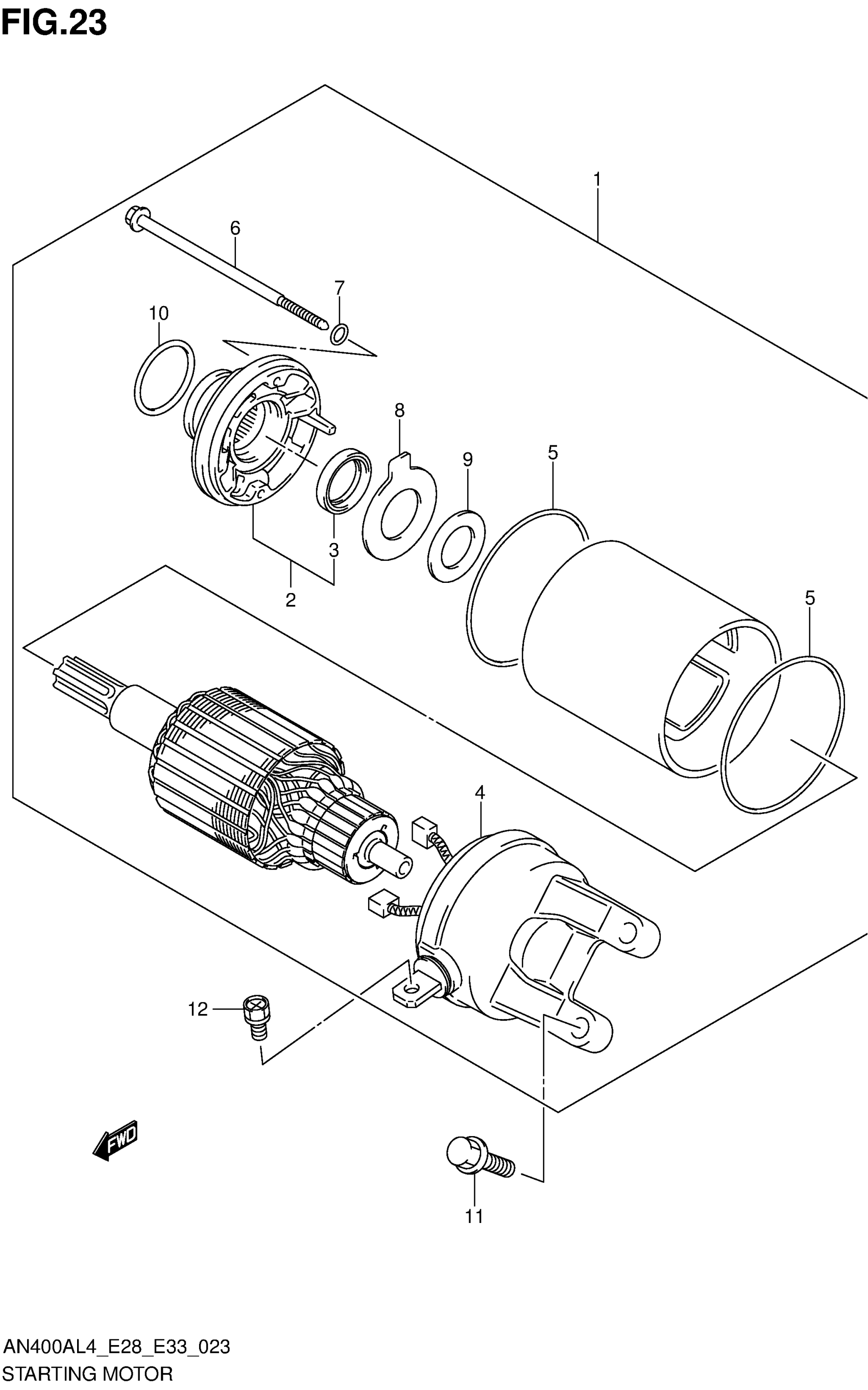 FIG.23

1
6
7
10
8
9
5
3
2
5
4
12
FWD
11

AN400AL4_E28_E33_023
STARTING MOTOR