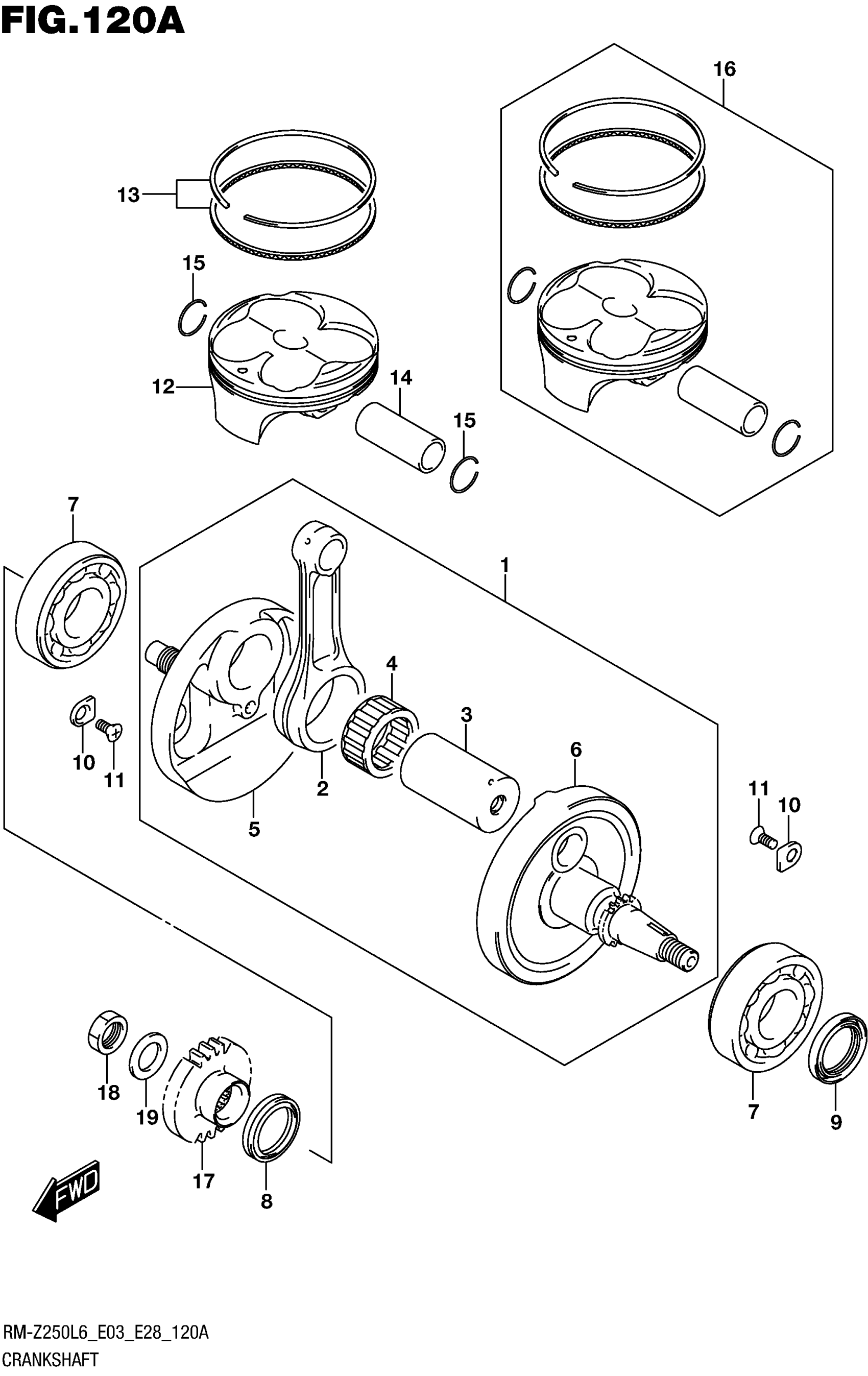 FIG.120A

16

13

15

12

14

15

7

1

4

3

6

10

11

2

5

11

10

18

19

17

8

7

9

FWD

RM-Z250L6_E03_E28_120A
CRANKSHAFT