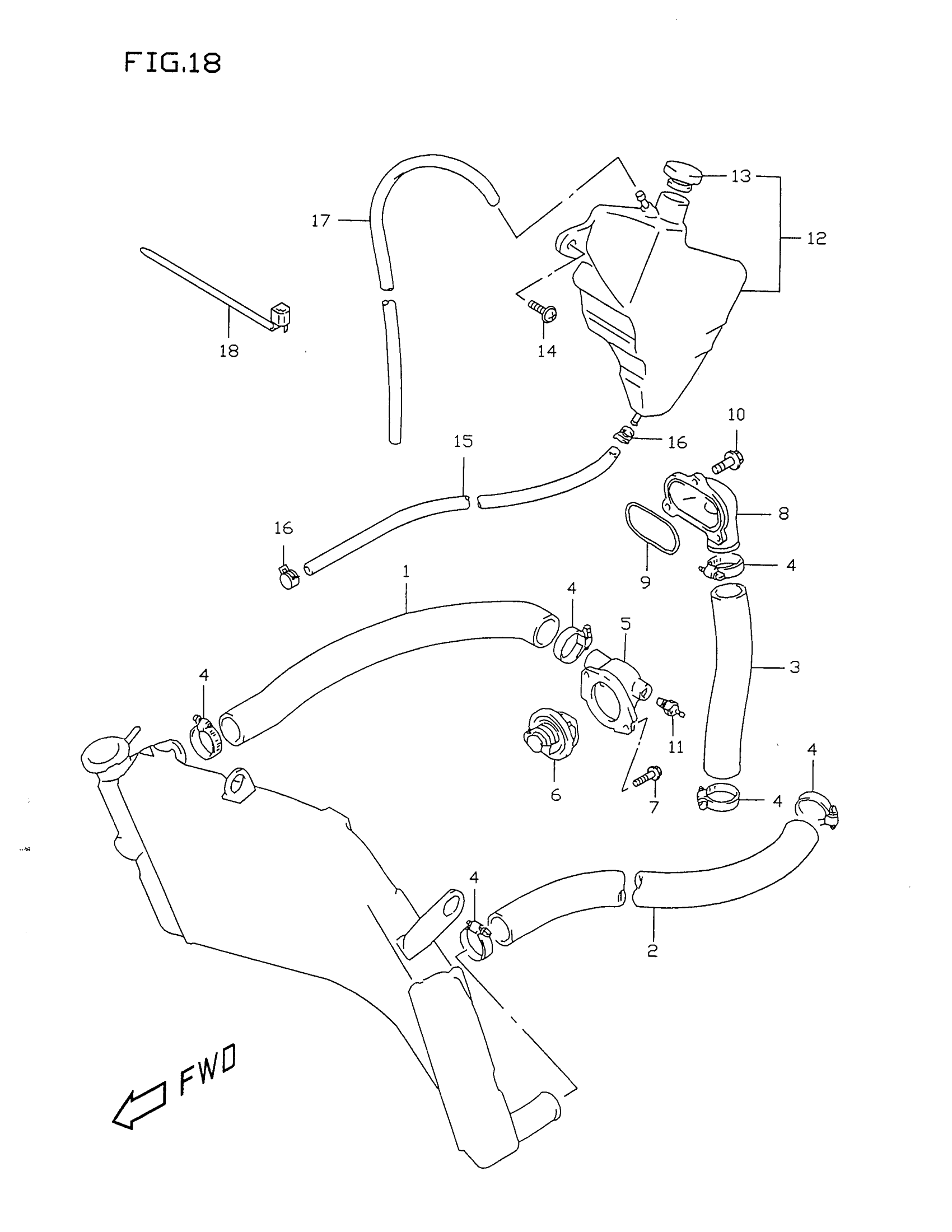 FIG.18

13
12
17
18
14
10
15
16
16
8
9
4
1
4
5
3
4
11
6
7
4
4
4
2
FWD