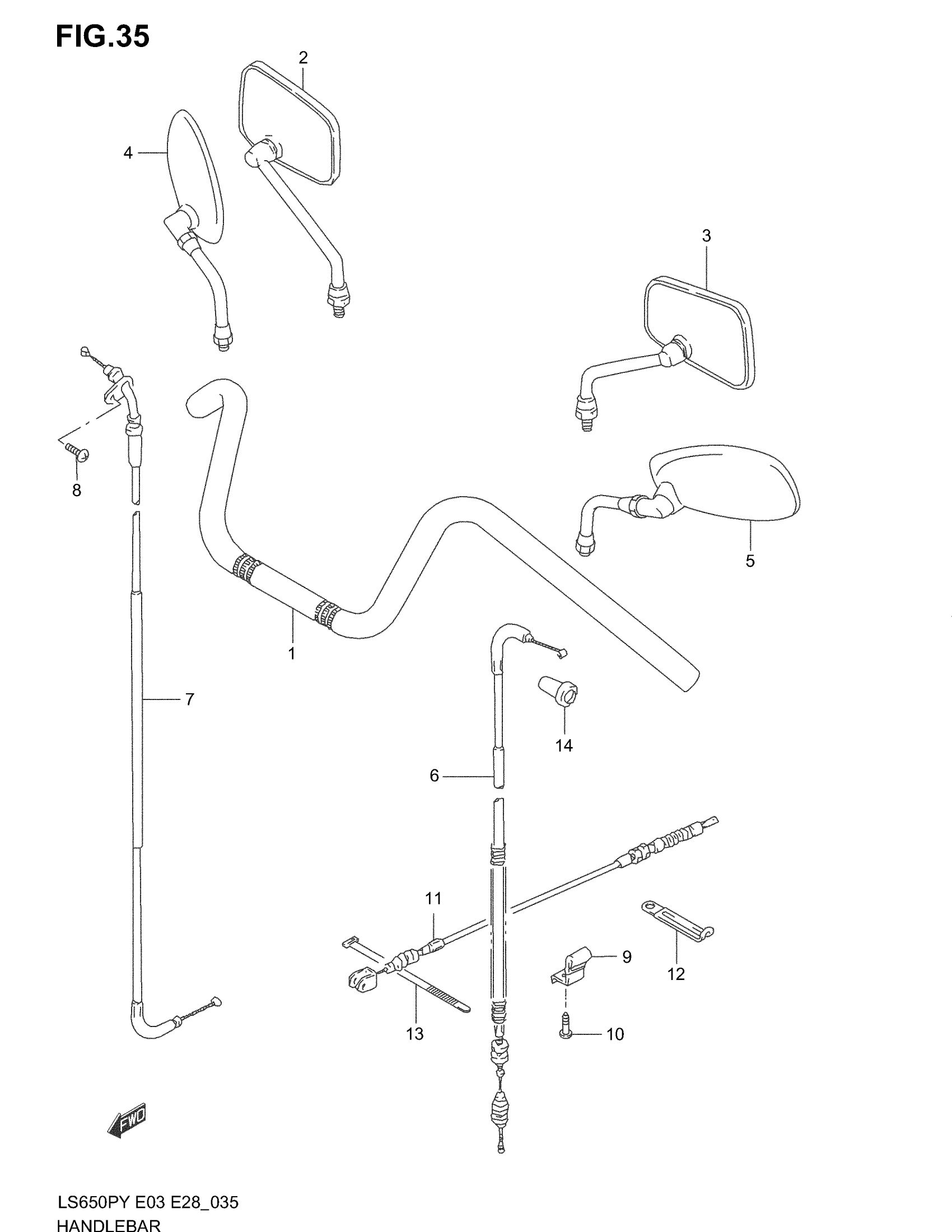 FIG.35

2

4

3

8

5

1

7

14

6

11

9

12

13

10

FWD

LS650PY E03 E28_035
HANDLEBAR