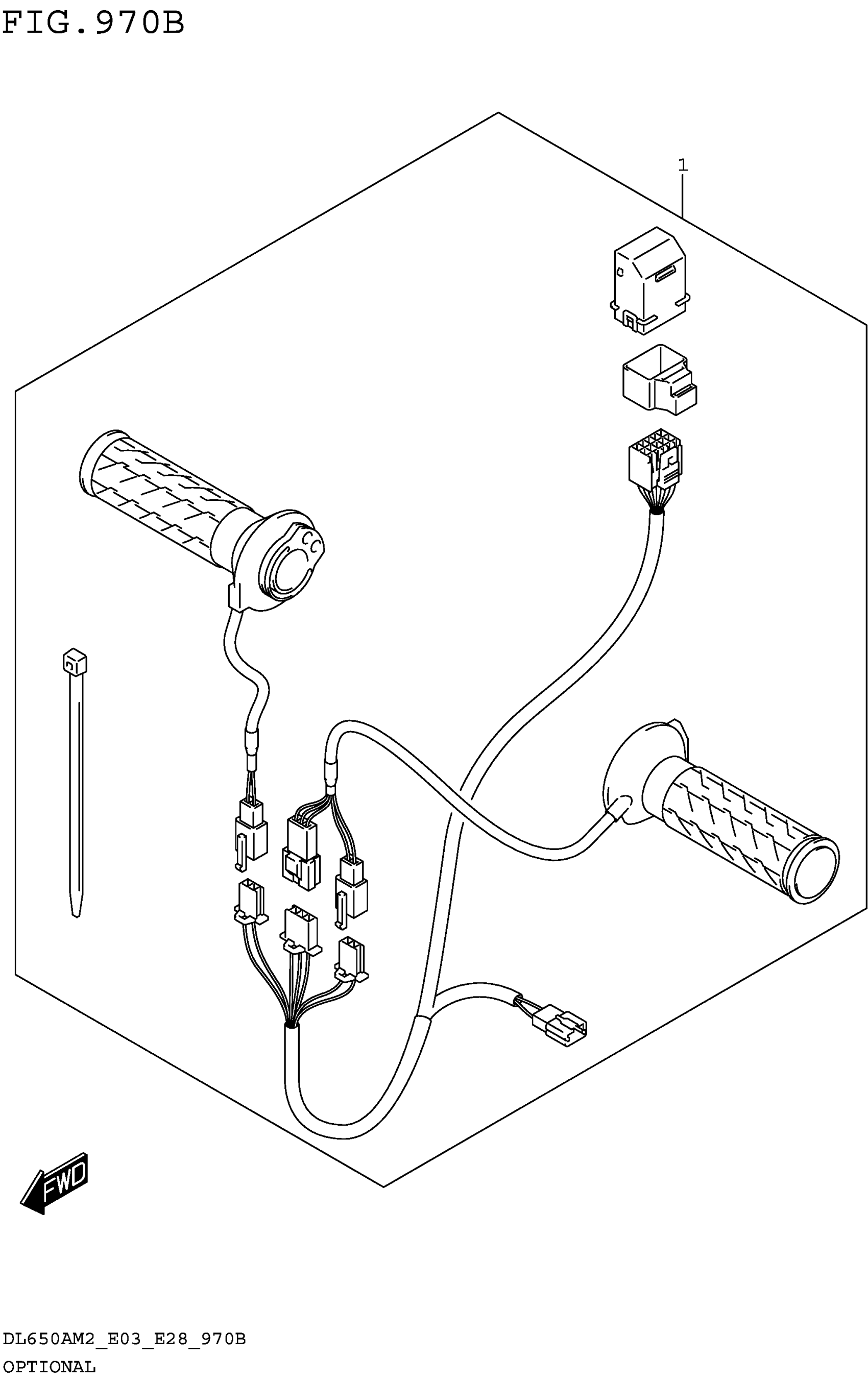 FIG.970B

1

FWD

DL650AM2_E03_E28_970B
OPTIONAL