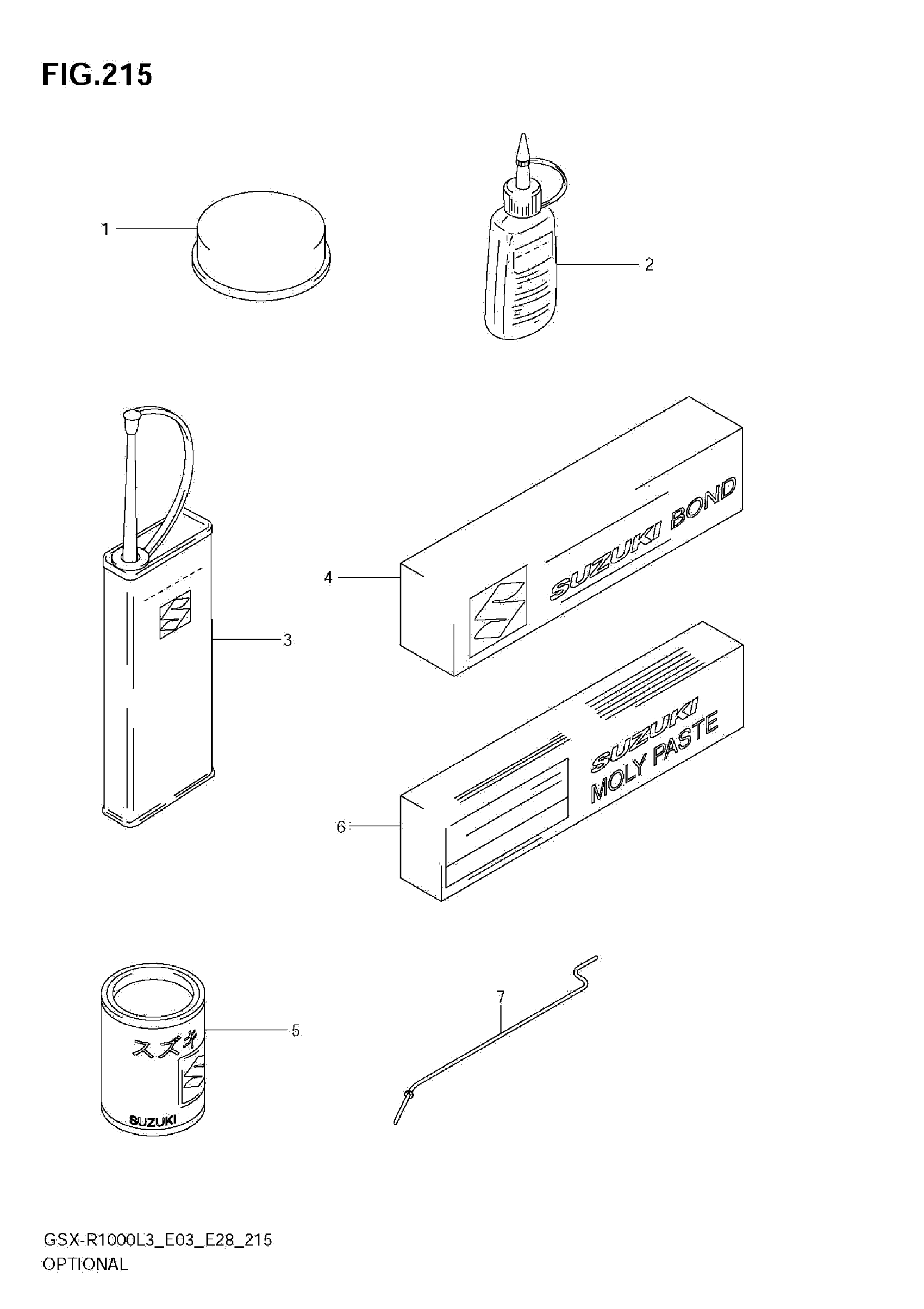 FIG.215

1

2

3

4

SUZUKI BOND

SUZUKI MOLY PASTE

6

スズキ

SUZUKI

5

7

GSX-R1000L3_E03_E28_215
OPTIONAL