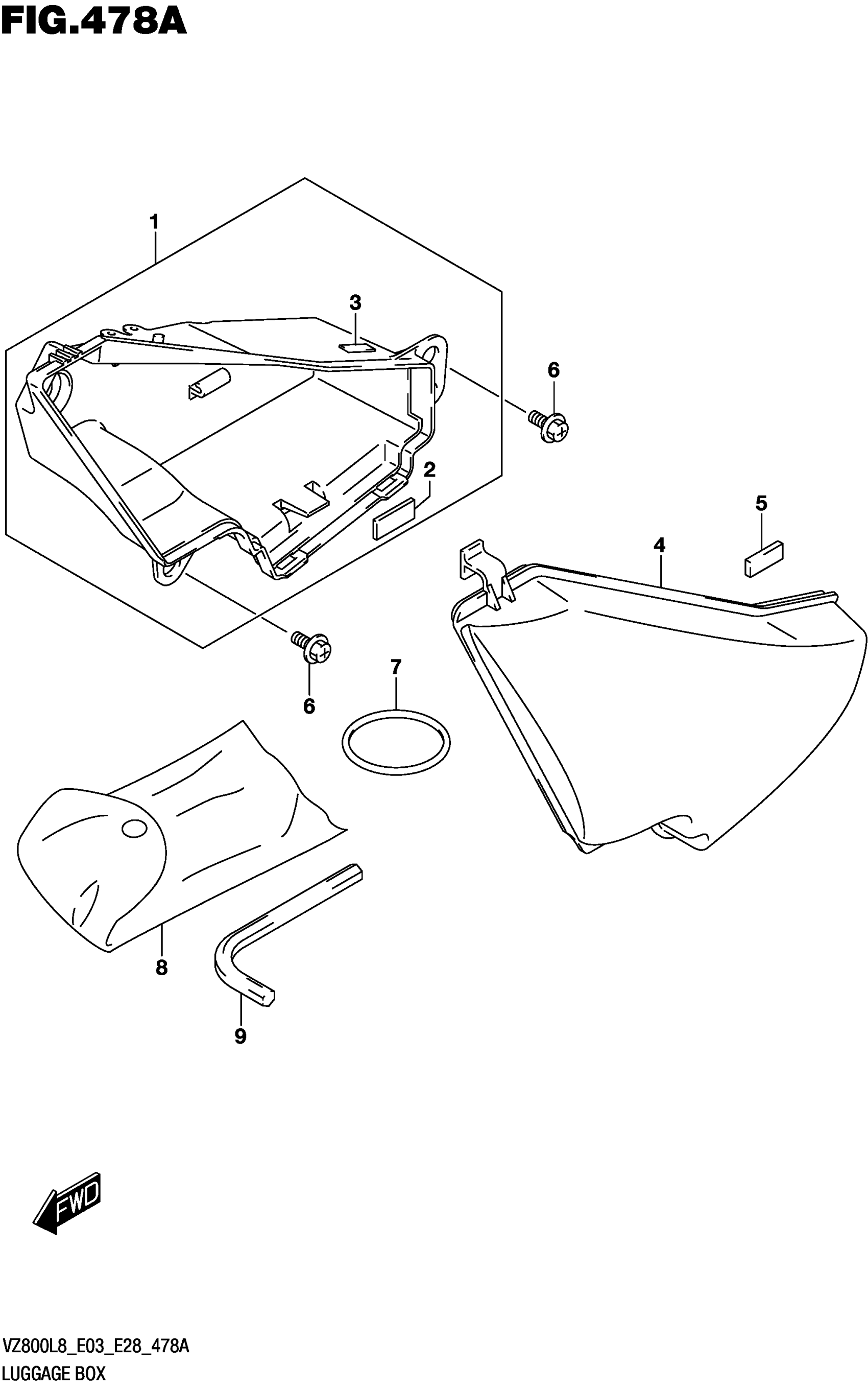 FIG.478A

1

3

6

2

5

4

6

7

8

9

FWD

VZ800L8_E03_E28_478A
LUGGAGE BOX