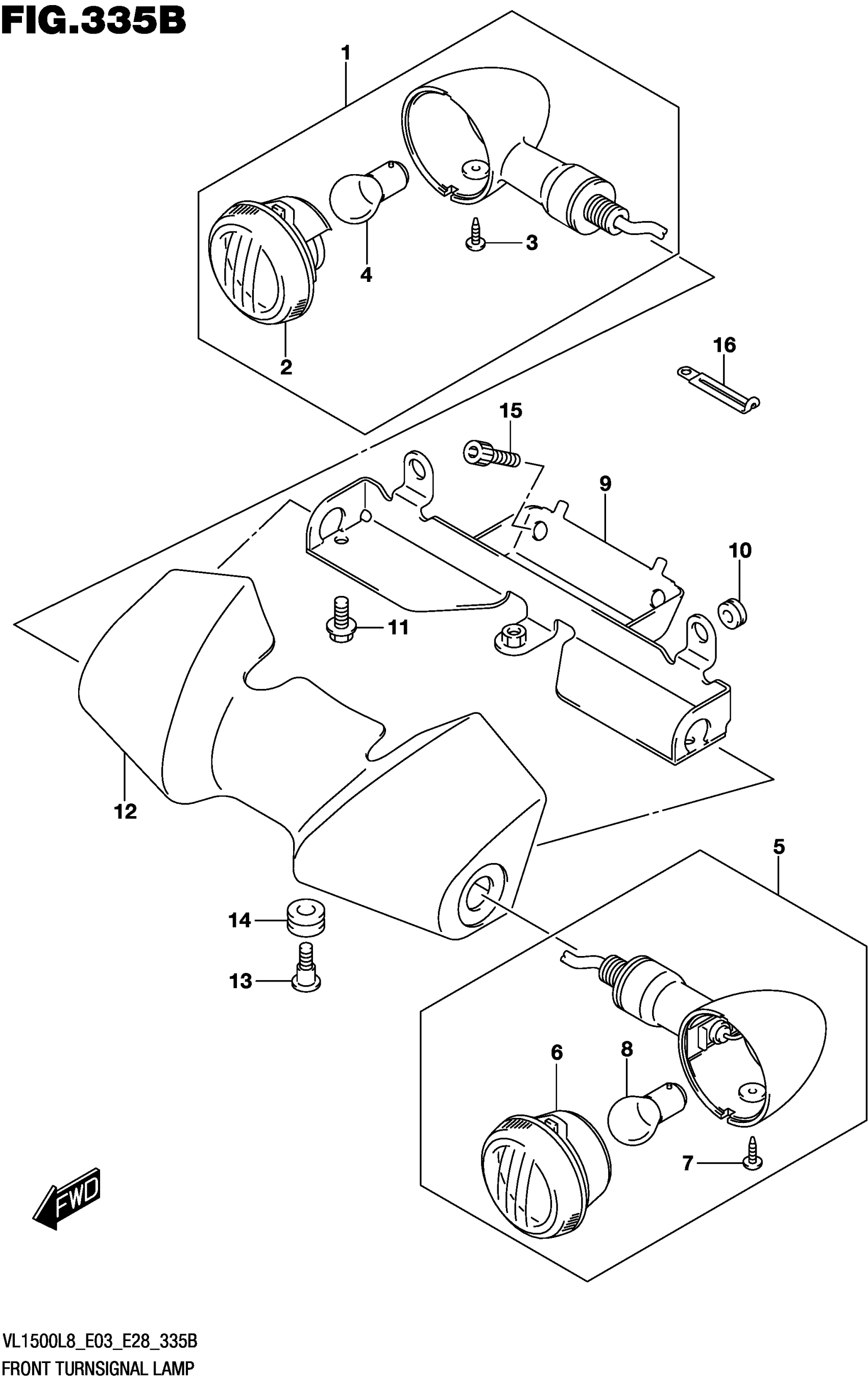 FIG.335B

1

3

4

2

16

15

9

10

11

12

5

14

13

6

8

7

FWD

VL1500L8_E03_E28_335B
FRONT TURNSIGNAL LAMP