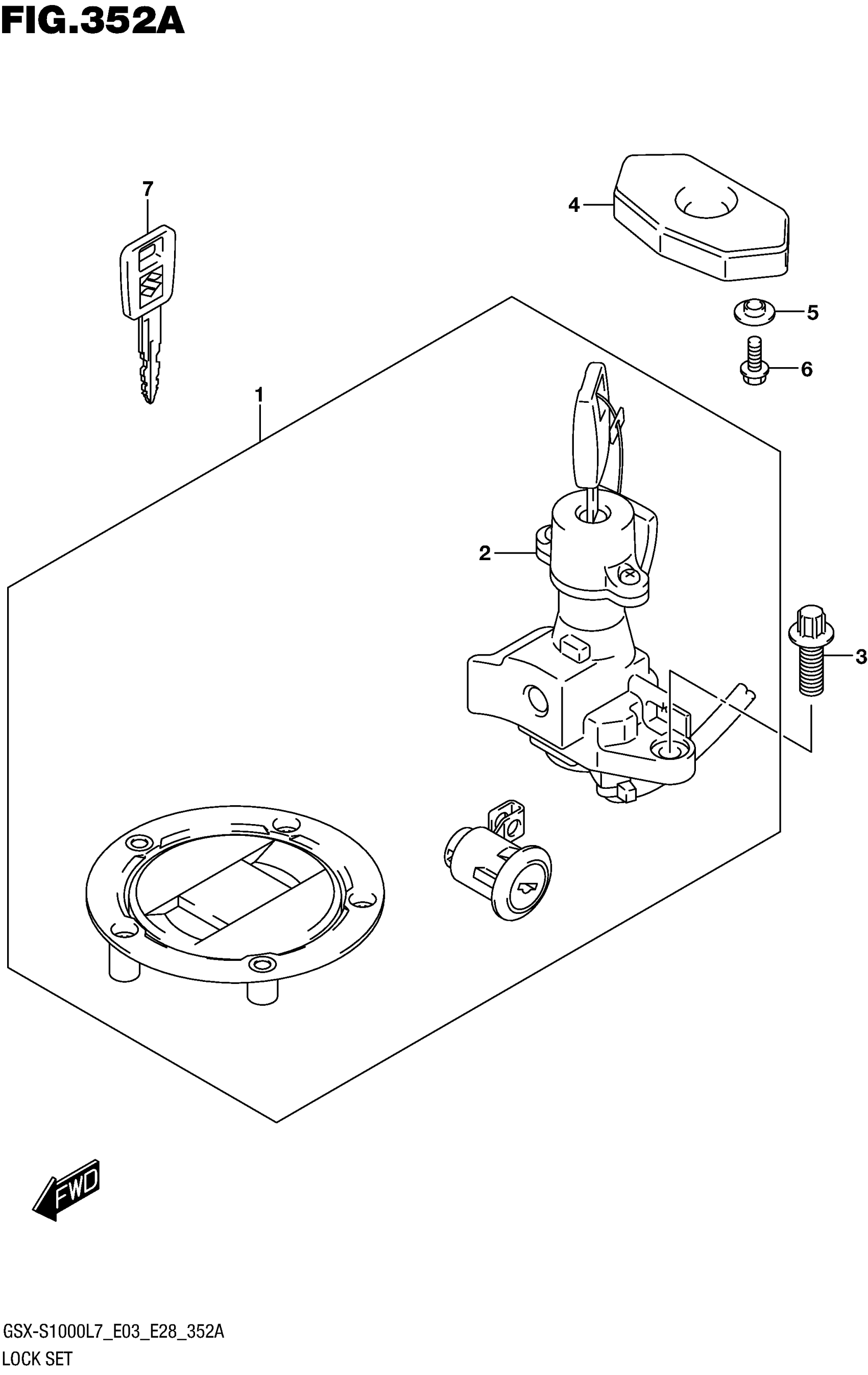 FIG.352A

7

4

5

6

1

2

3

FWD

GSX-S1000L7_E03_E28_352A
LOCK SET