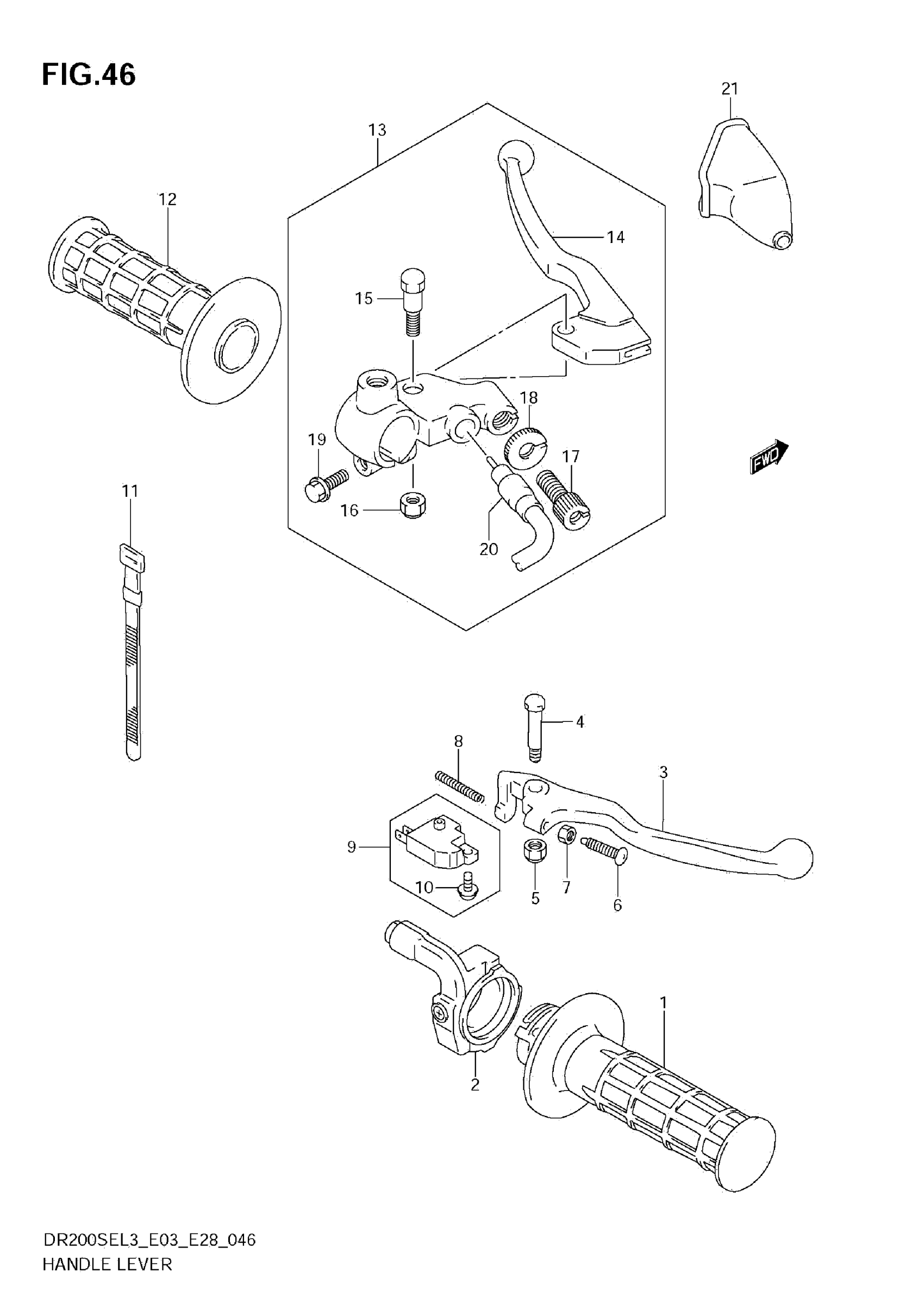 FIG.46

21

13

12

14

15

18

19

17

FWD

11

16

20

4

8

3

9

10

5

7

6

1

2

DR200SEL3_E03_E28_046
HANDLE LEVER