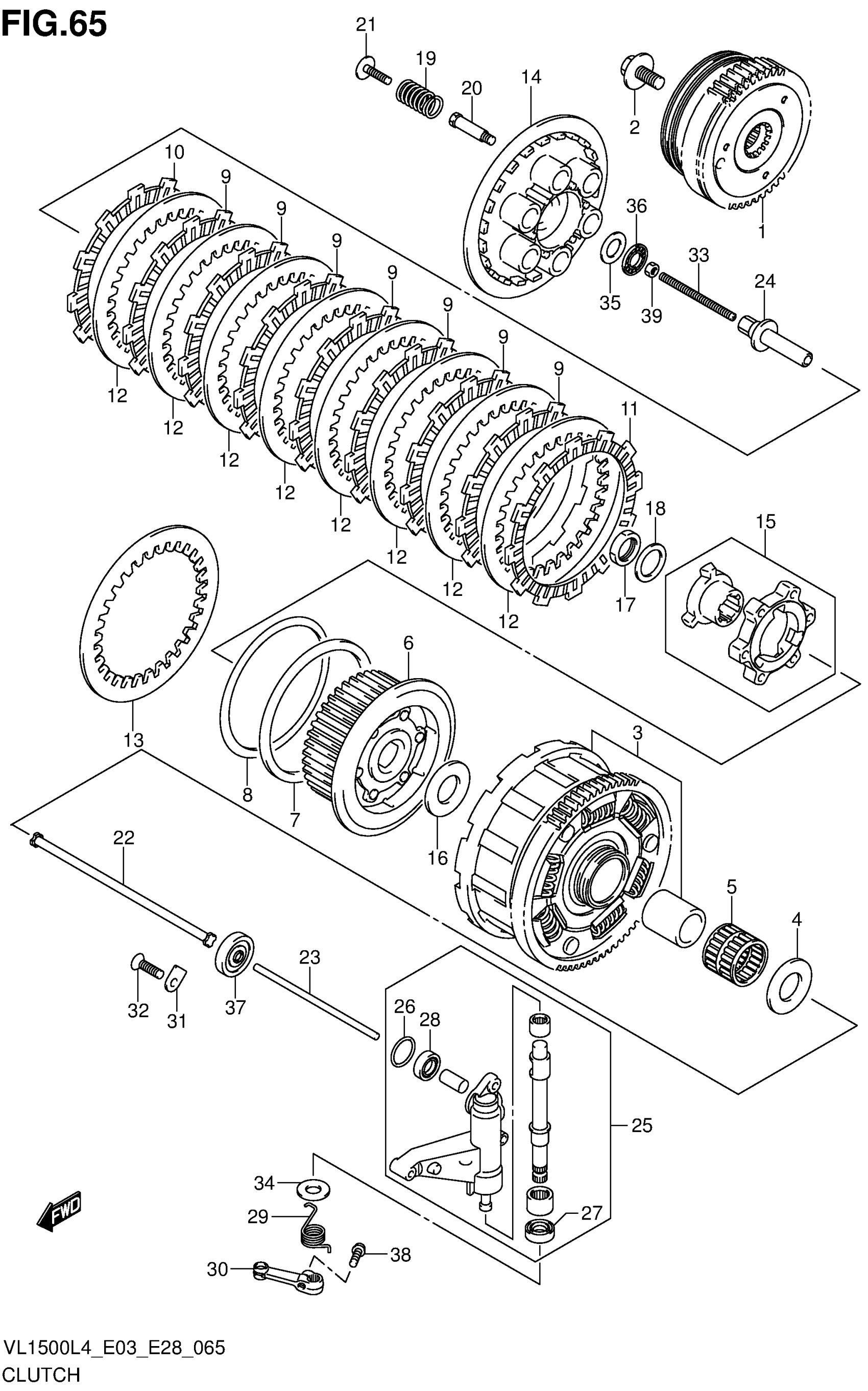 FIG.65

21
19
20
14
2
1
10
9
9
9
9
9
9
9
36
33
24
35
39
12
12
12
12
12
12
12
12
11
18
15
17
13
6
3
8
7
16
22
5
4
23
32
31
37
26
28
25
34
29
27
38
30
FWD

VL1500L4_E03_E28_065
CLUTCH