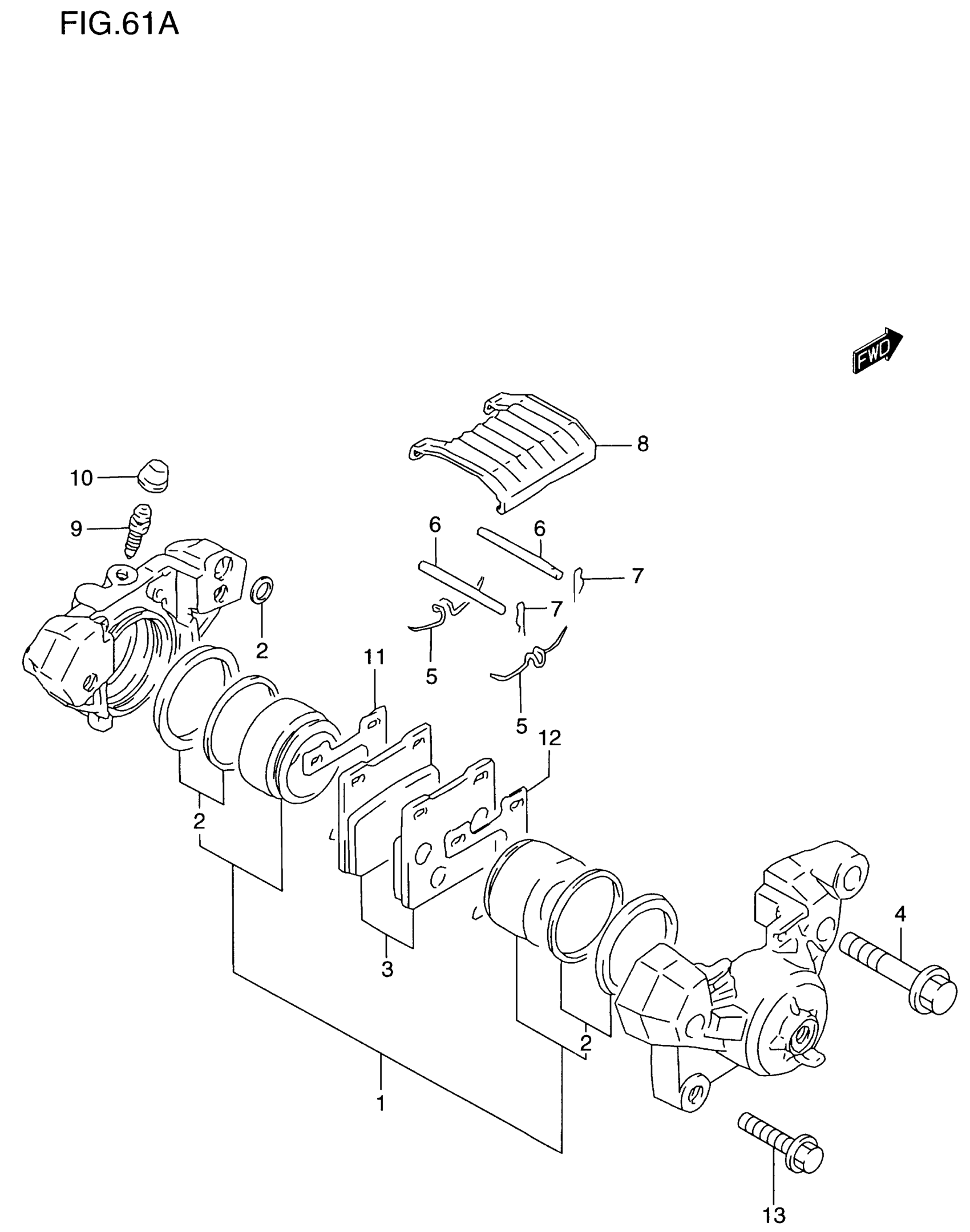 FIG.61A

FWD

8
10
9
6
6
7
7
2
11
5
5
12
2
3
4
2
1
13