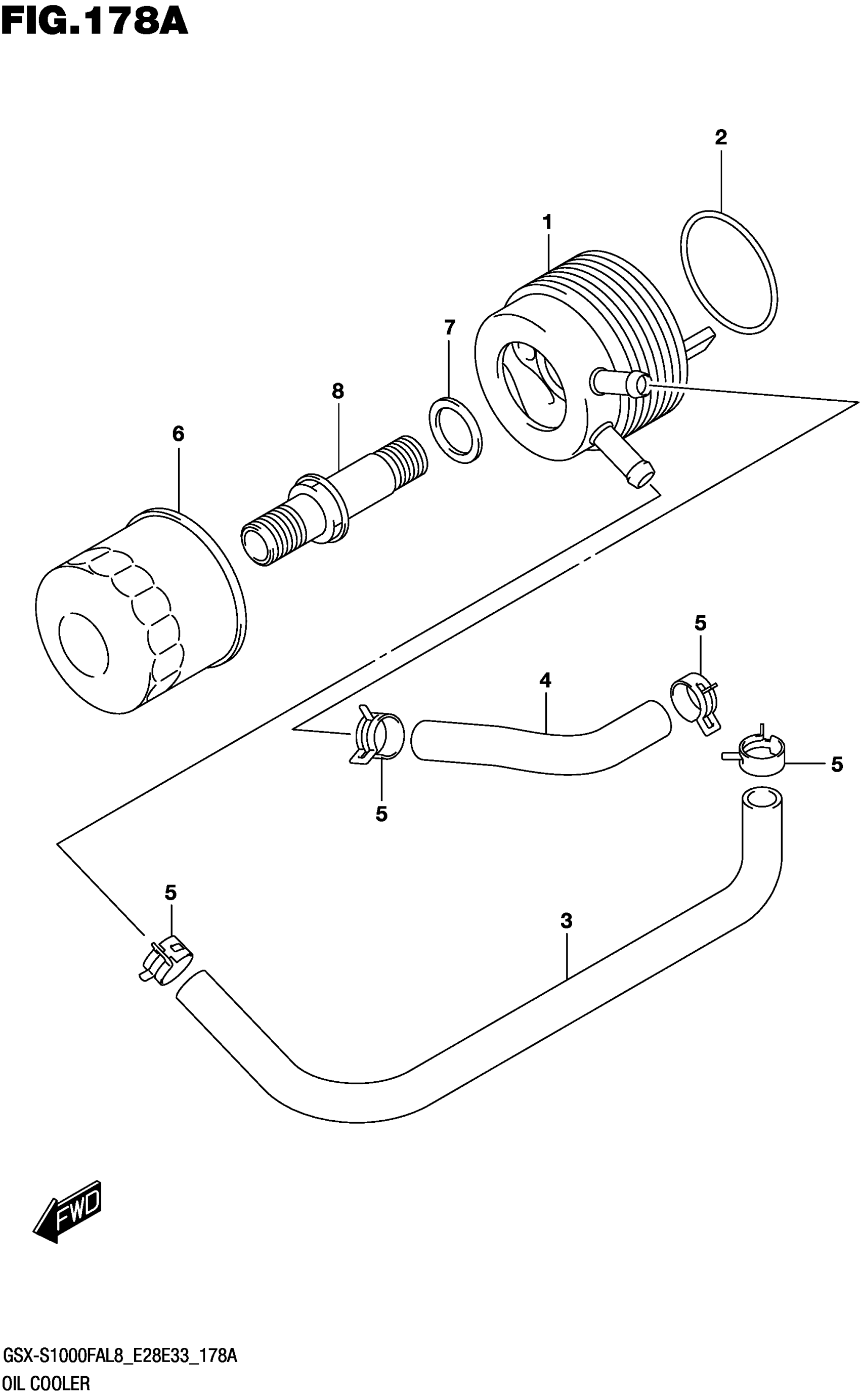 FIG.178A

2
1
7
8
6
5
4
5
5
5
3

FWD

GSX-S1000FAL8_E28E33_178A
OIL COOLER