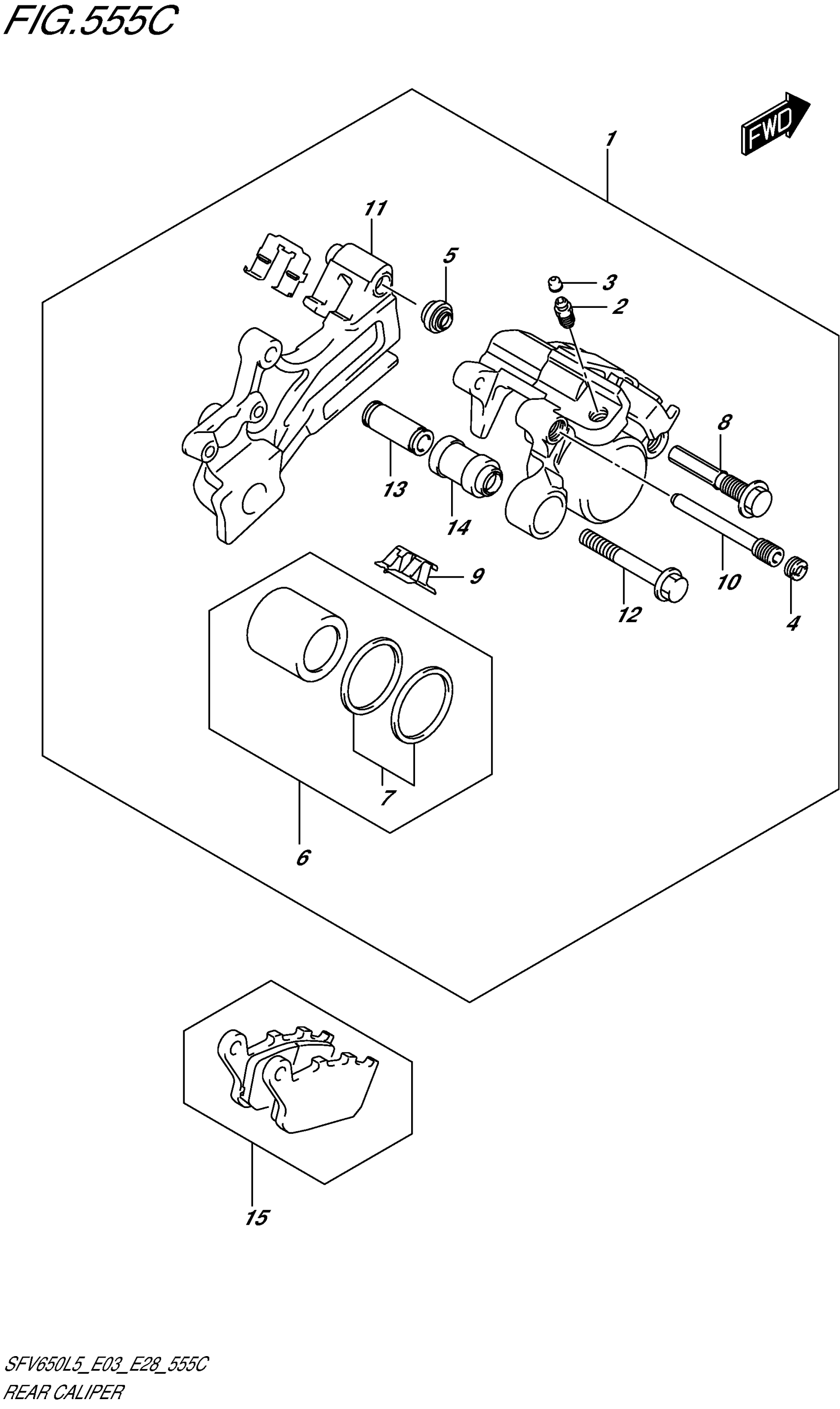 FIG.555C

FWD

1

11

5

3

2

8

13

14

9

10

12

4

7

6

15

SFV650L5_E03_E28_555C
REAR CALIPER