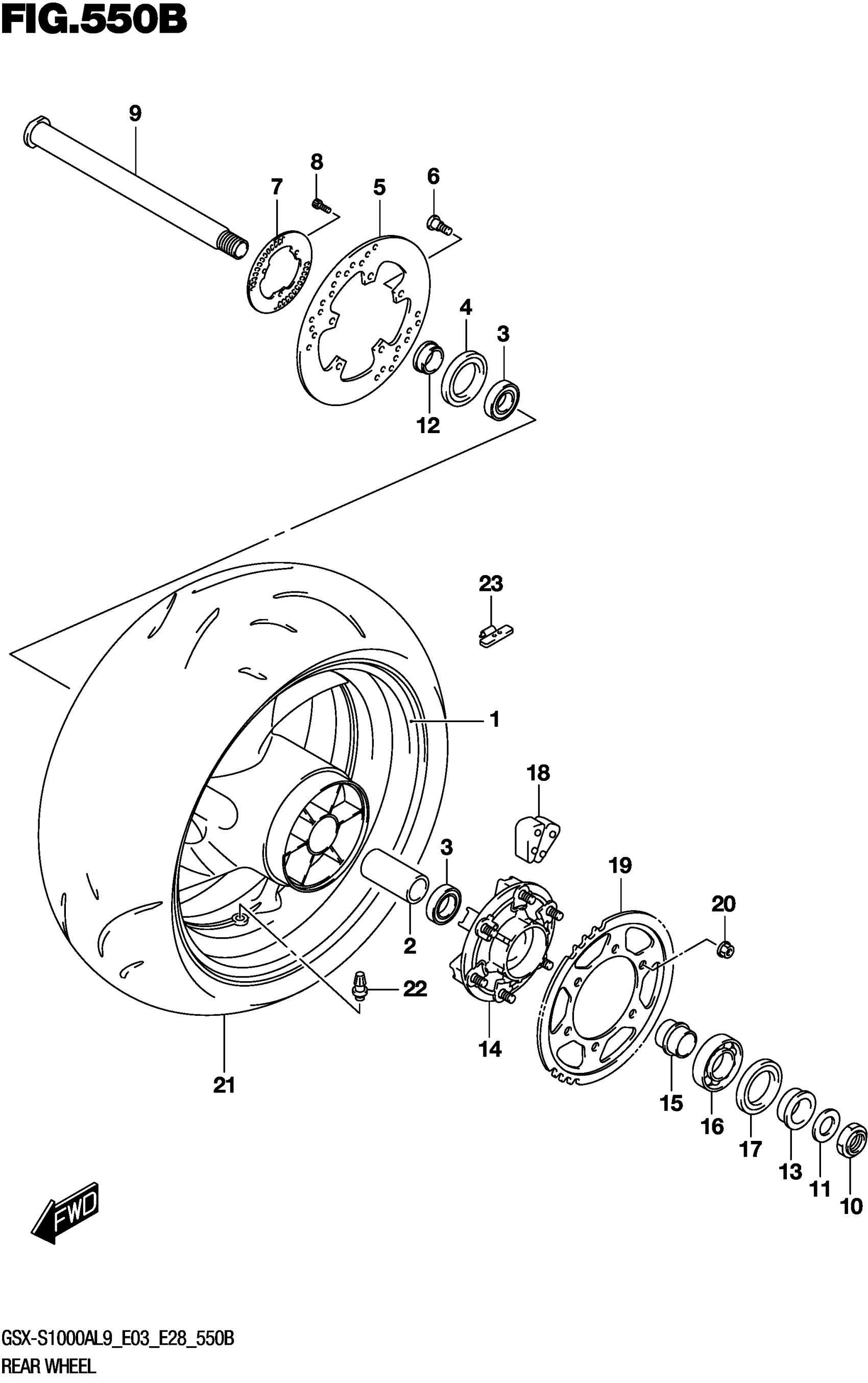 FIG.550B

9
8
7
5
6
4
3
12

23

1

18

3

19

20

2

22

14

21

15
16
17
13
11
10

FWD

GSX-S1000AL9_E03_E28_550B
REAR WHEEL