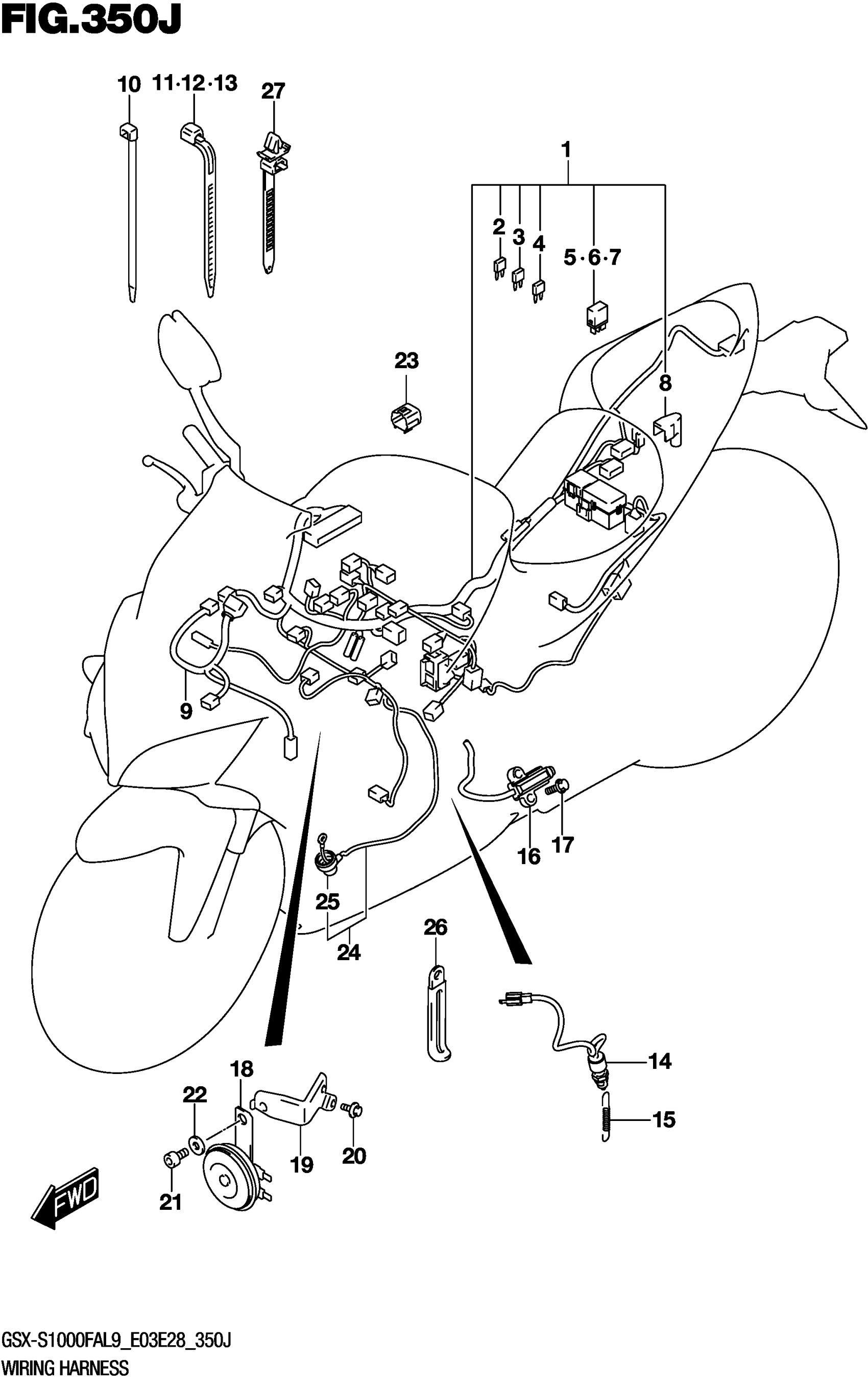 FIG.350J

10
11·12·13
27
1
2
3
4
5·6·7
23
8
9
16
17
25
24
26
14
15
18
22
19
20
21
FWD

GSX-S1000FAL9_E03E28_350J
WIRING HARNESS