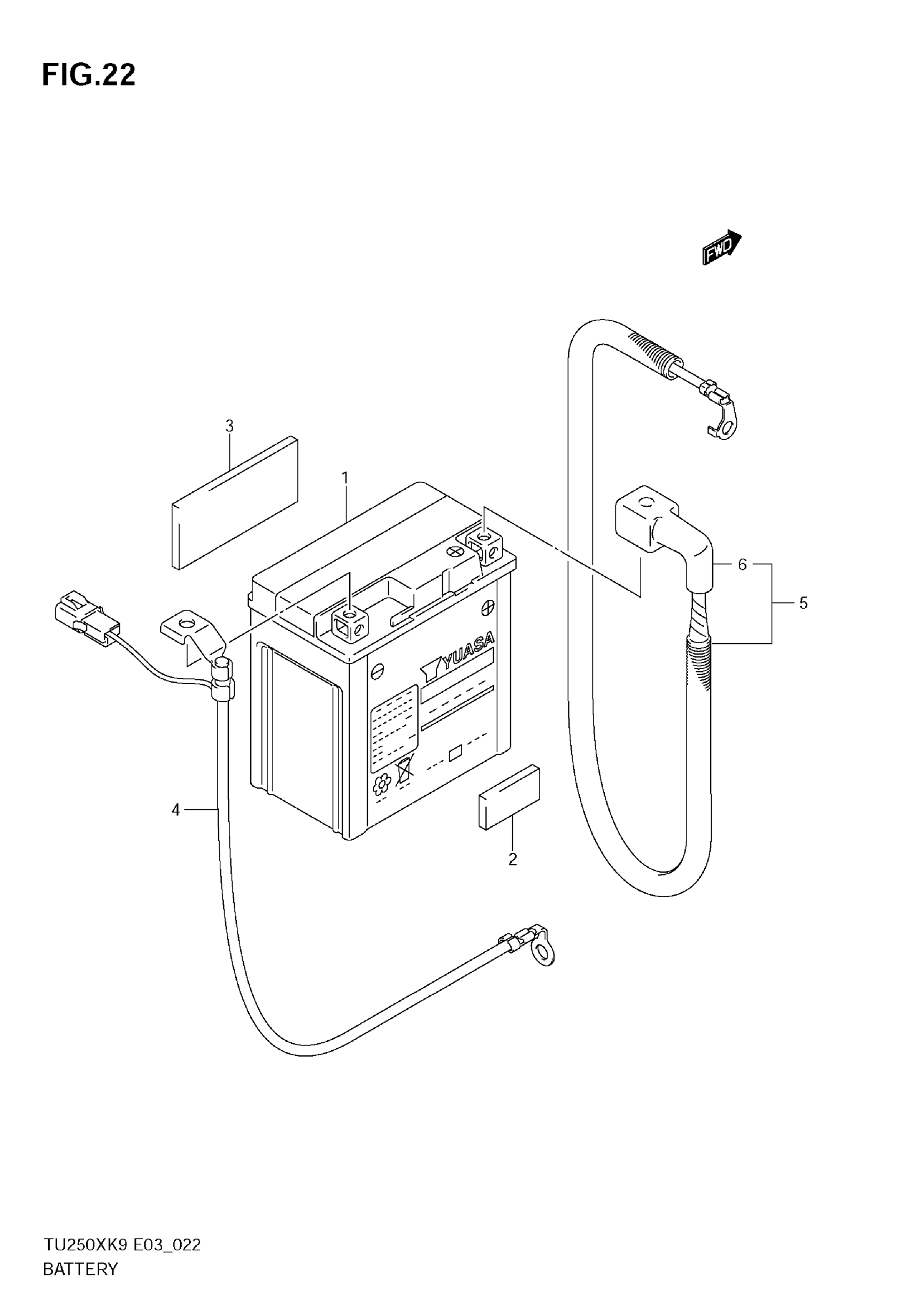 FIG.22

FWD

3

1

6

5

YUASA

4

2

TU250XK9 E03_022
BATTERY