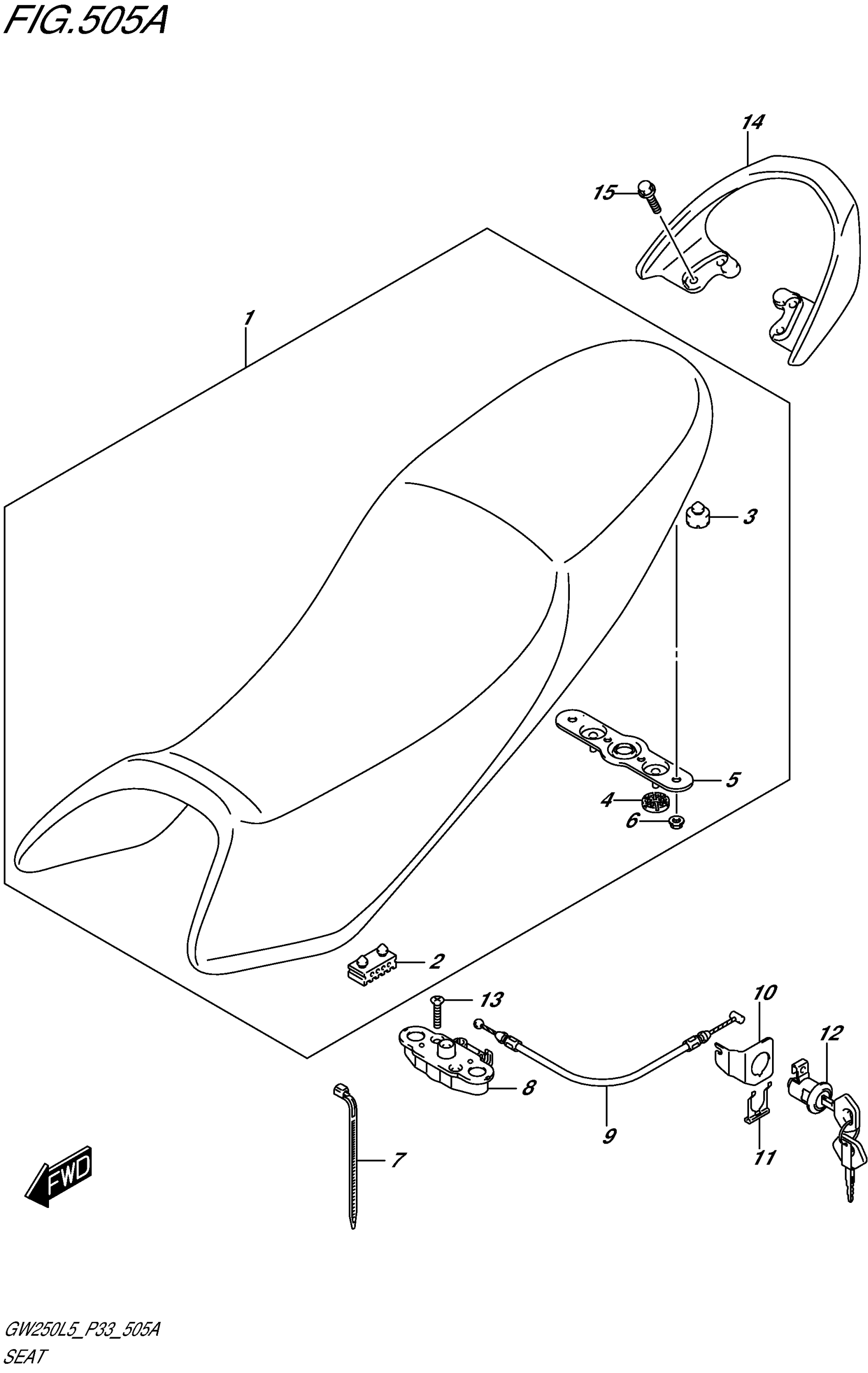 FIG.505A

14
15
1
3
5
4
6
2
13
10
12
8
9
11
7
FWD

GW250L5_P33_505A
SEAT