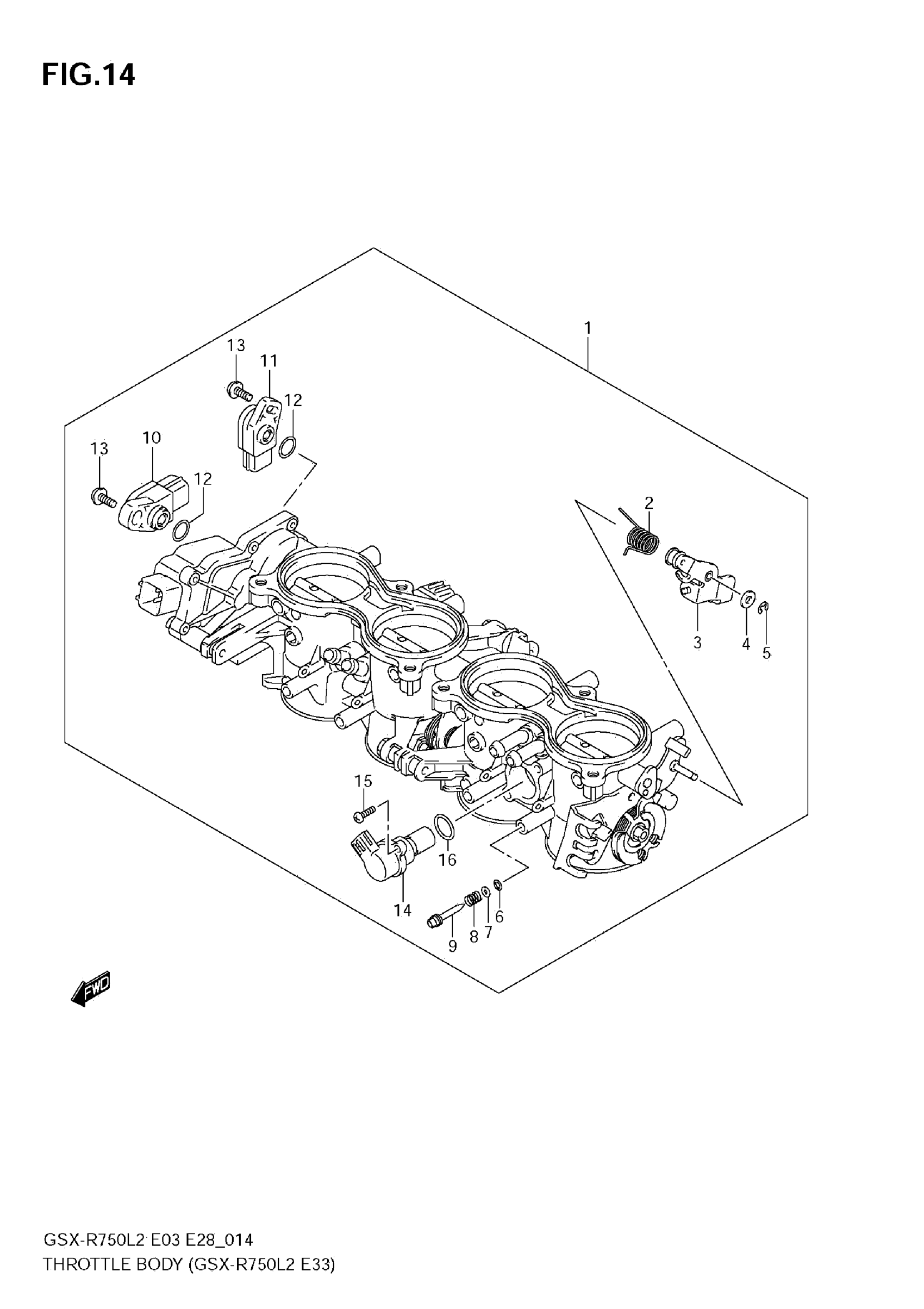 FIG.14

1
13
11
12
13
10
12
2
3
4
5
15
16
14
9
8
7
6

FWD

GSX-R750L2 E03 E28_014
THROTTLE BODY (GSX-R750L2 E33)