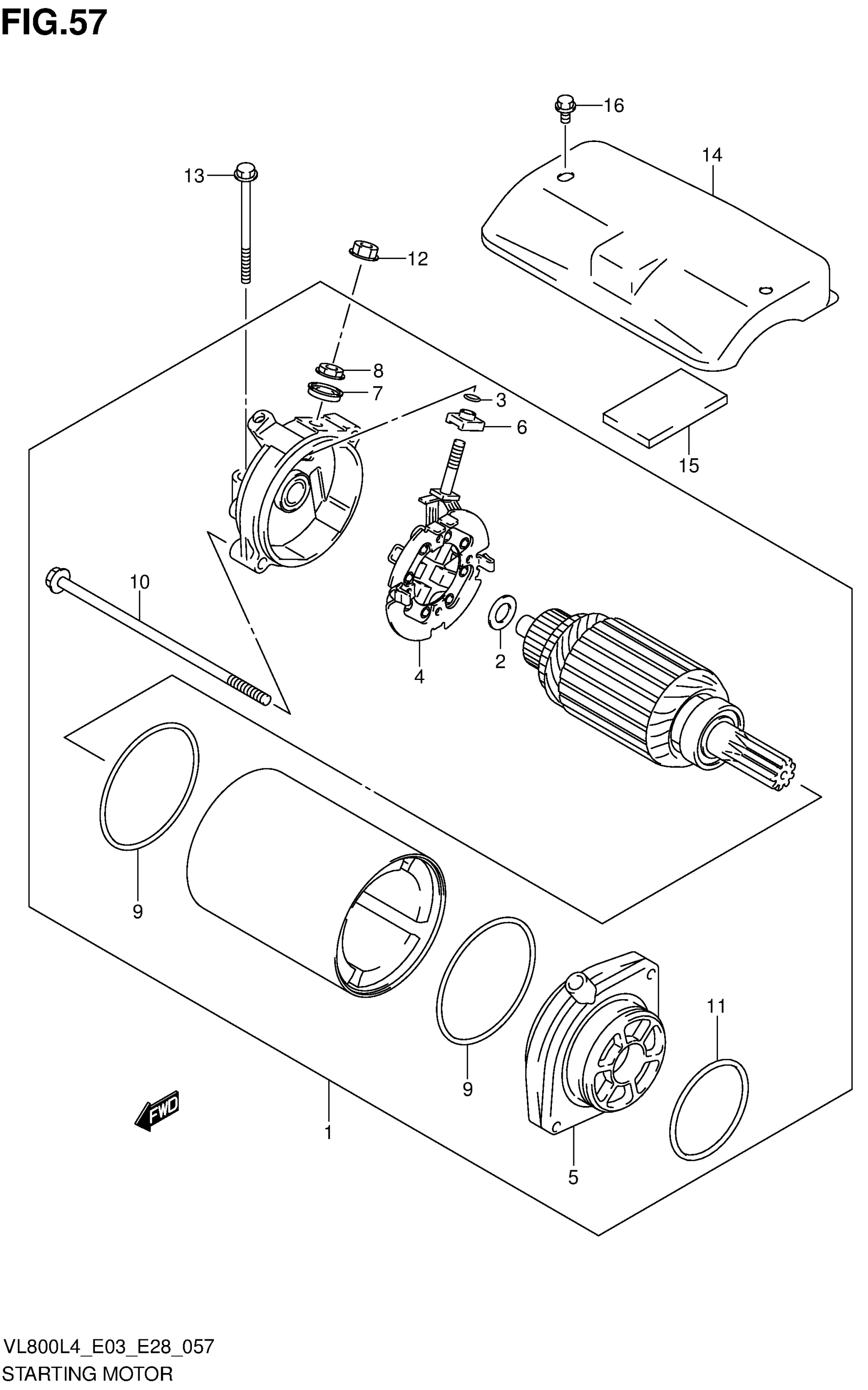 FIG.57

16

14

13

12

8

7

3

6

15

10

4

2

9

9

11

FWD

1

5

VL800L4_E03_E28_057
STARTING MOTOR