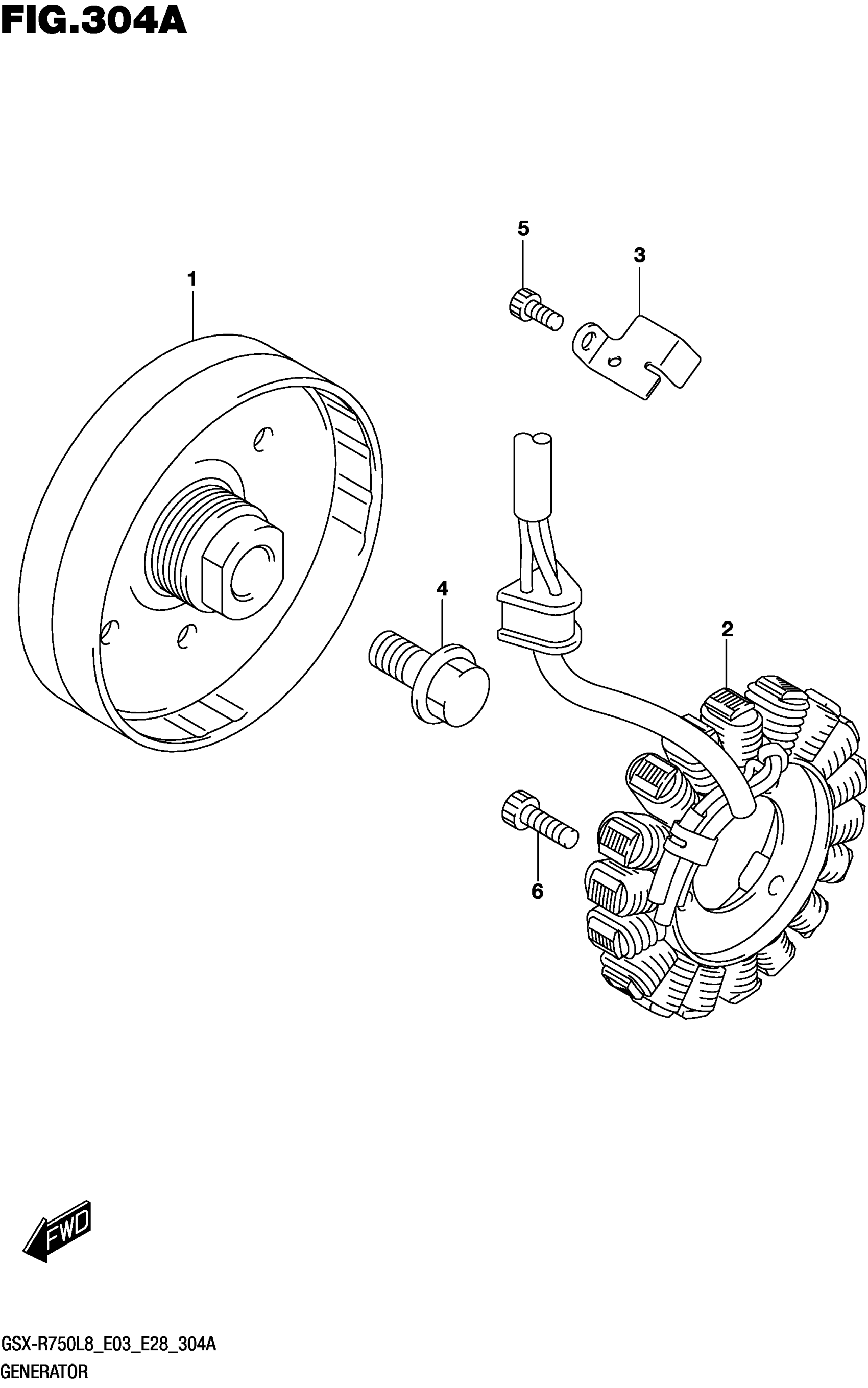 FIG.304A

5

3

1

4

2

6

FWD

GSX-R750L8_E03_E28_304A
GENERATOR