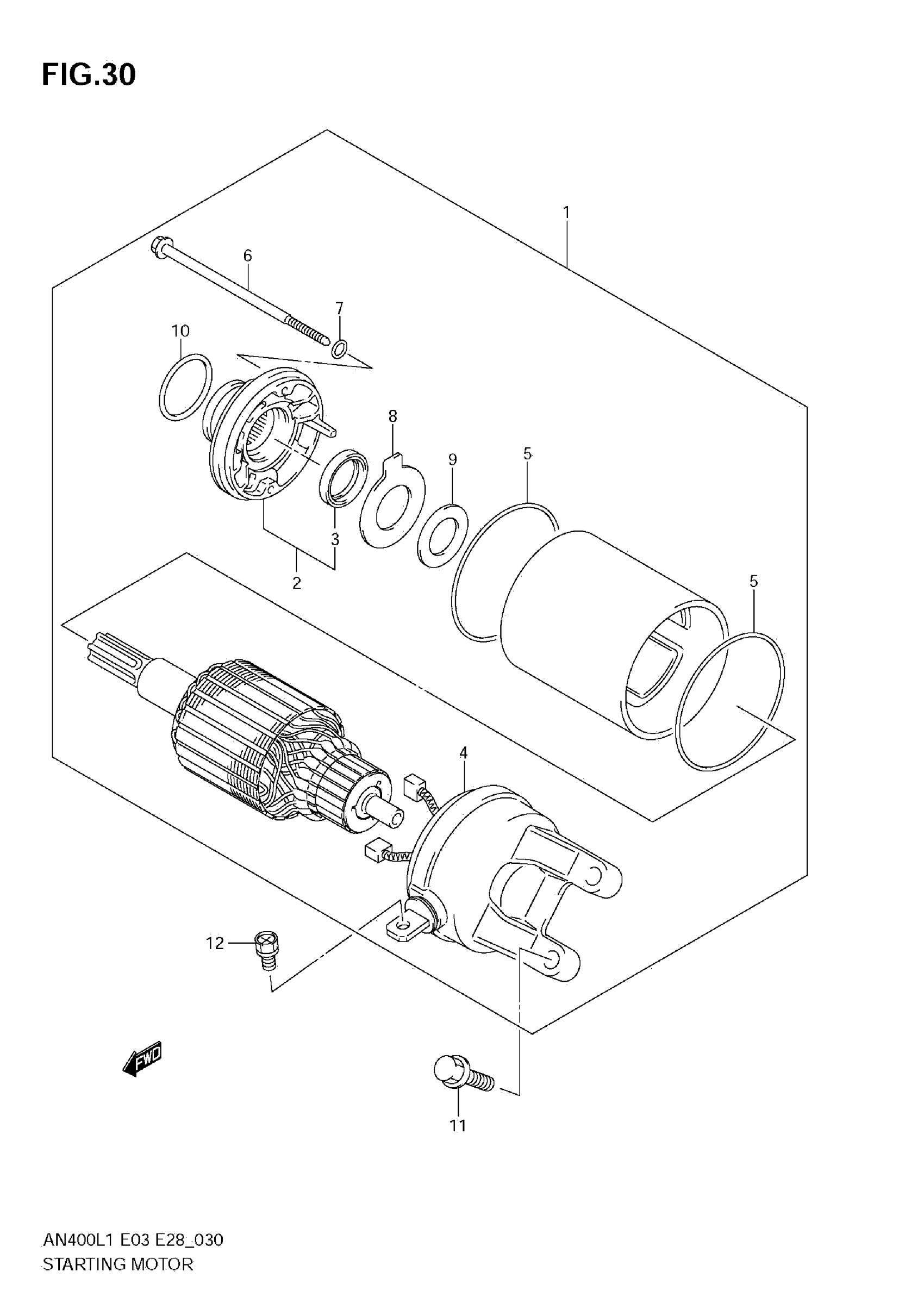 FIG.30

1
6
7
10
8
9
5
3
2
5
4
12
FWD
11

AN400L1 E03 E28_030
STARTING MOTOR