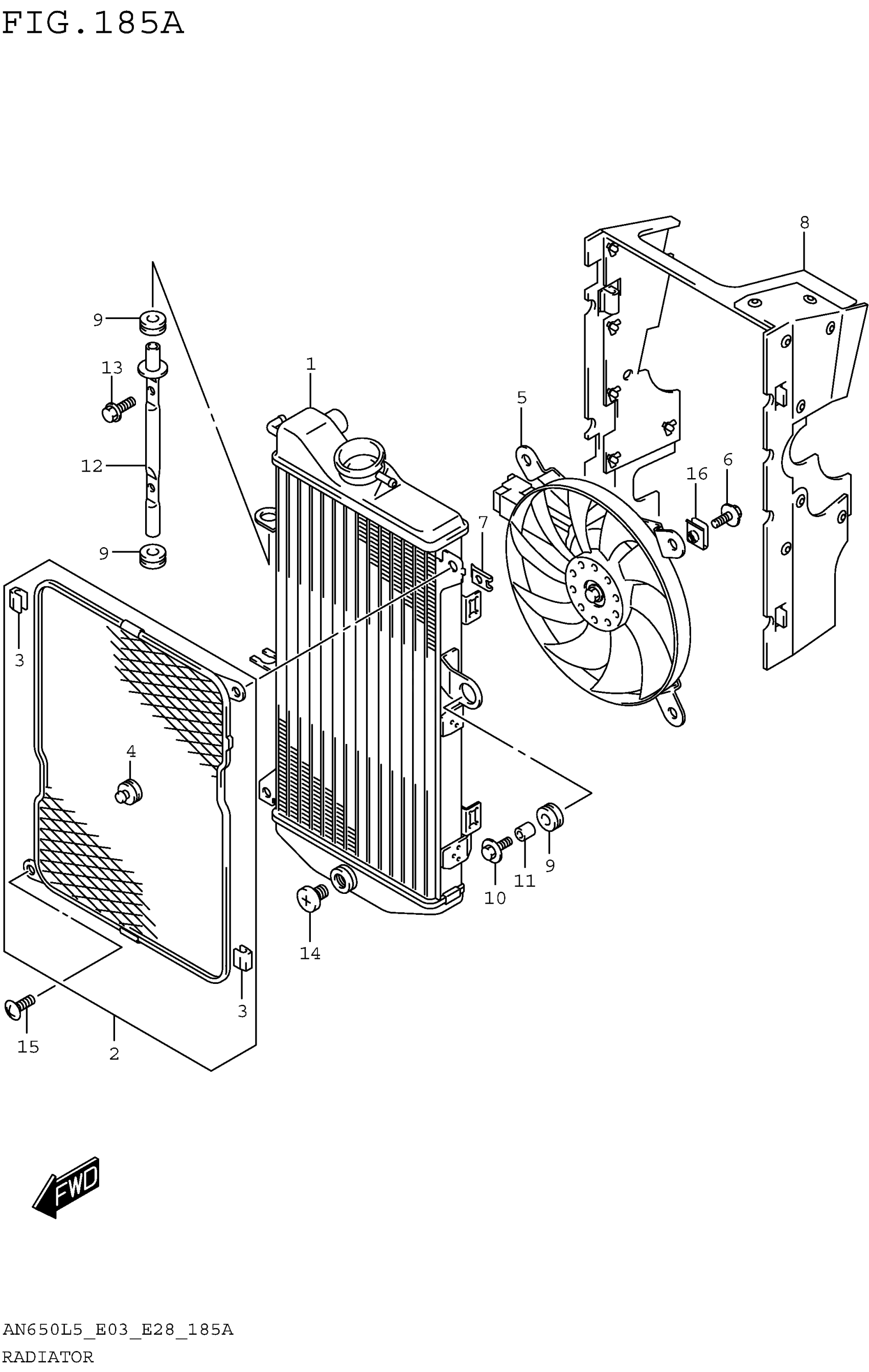 FIG.185A

8
9
13
1
5
12
16
6
7
9
3
4
9
11
10
14
3
15
2
FWD

AN650L5_E03_E28_185A
RADIATOR