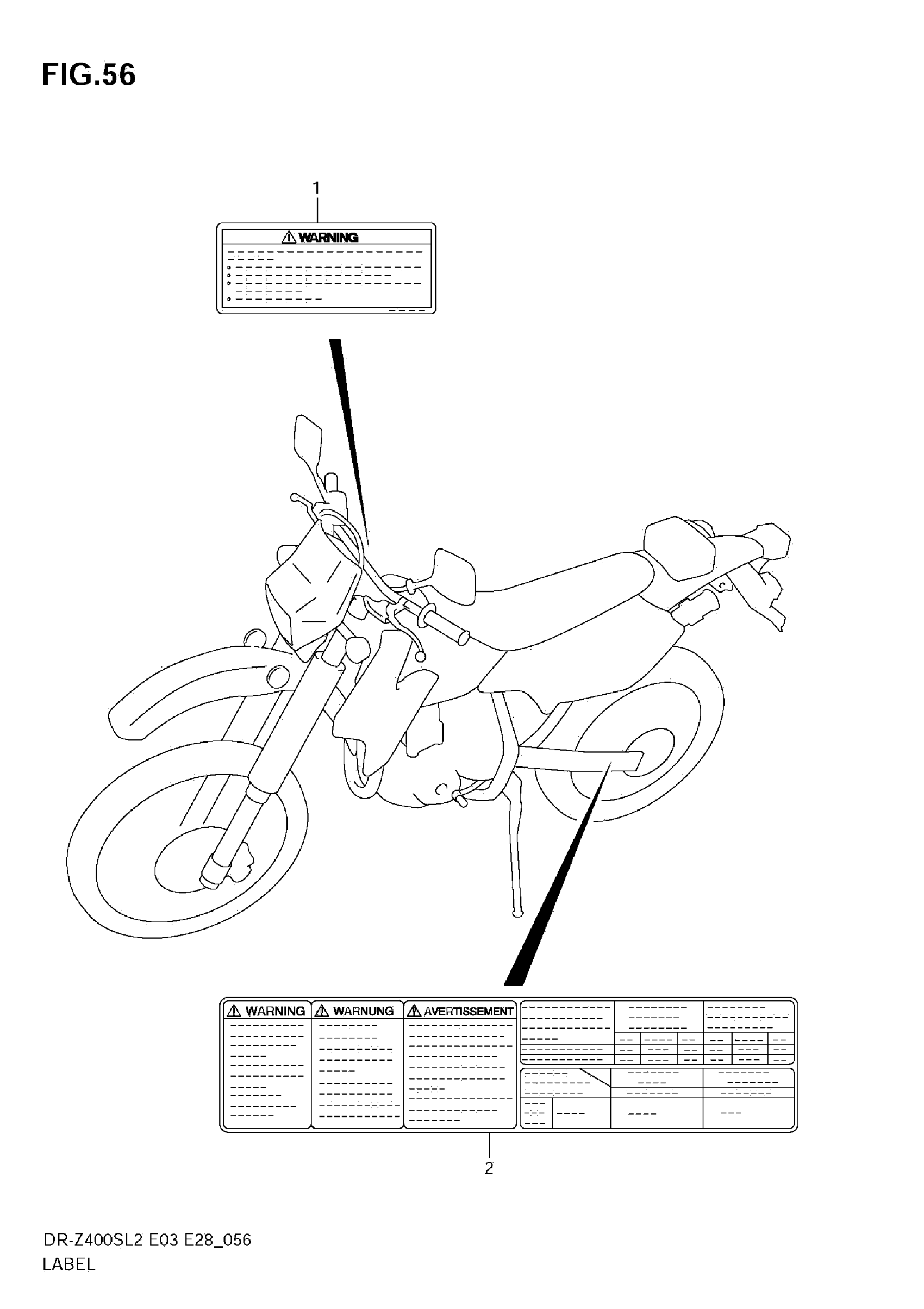 FIG.56

1

WARNING

WARNING

WARNUNG

AVERTISSEMENT

2

DR-Z400SL2 E03 E28_056
LABEL