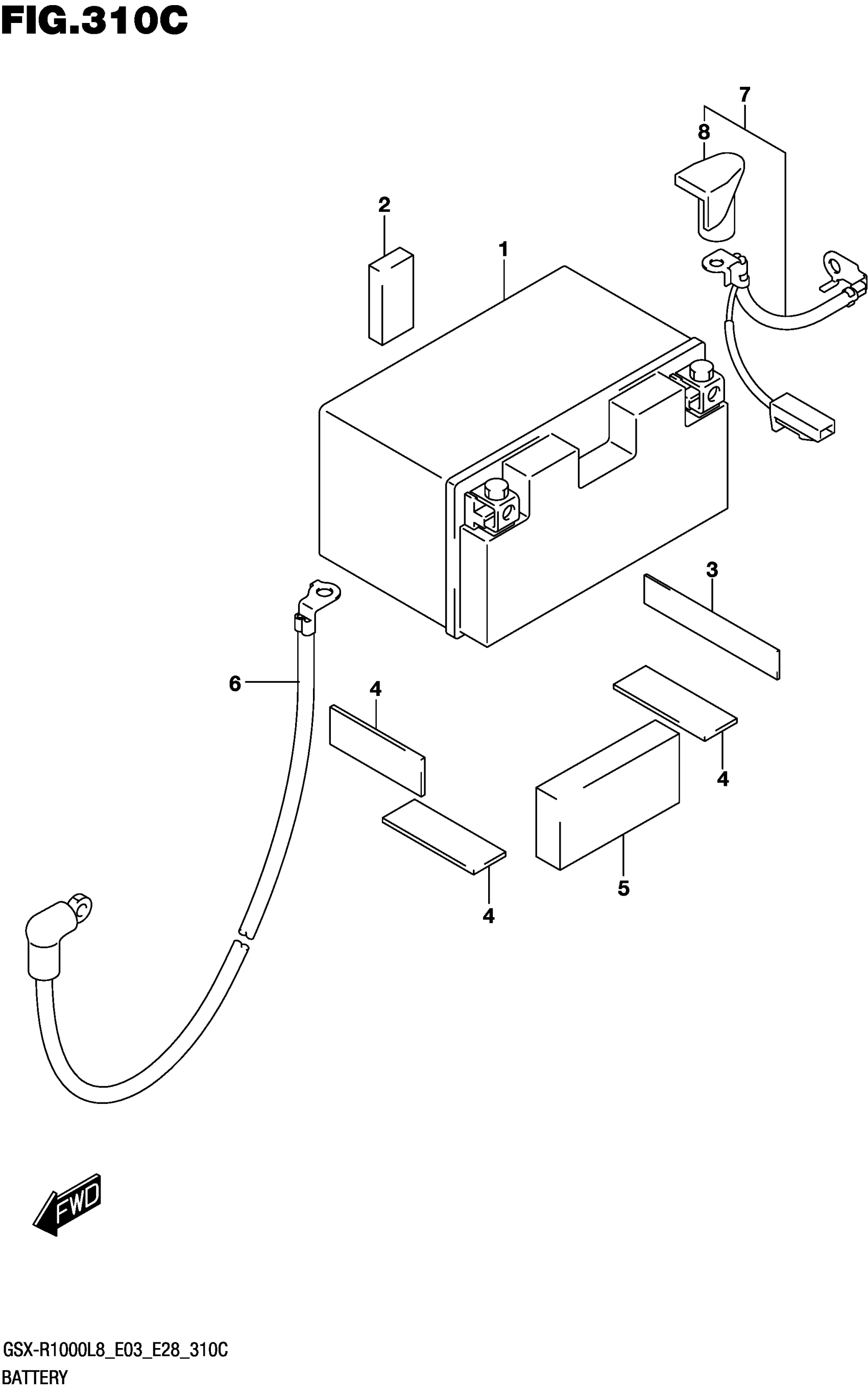 FIG.310C

7
8
2
1
3
6
4
4
4
5

FWD

GSX-R1000L8_E03_E28_310C
BATTERY