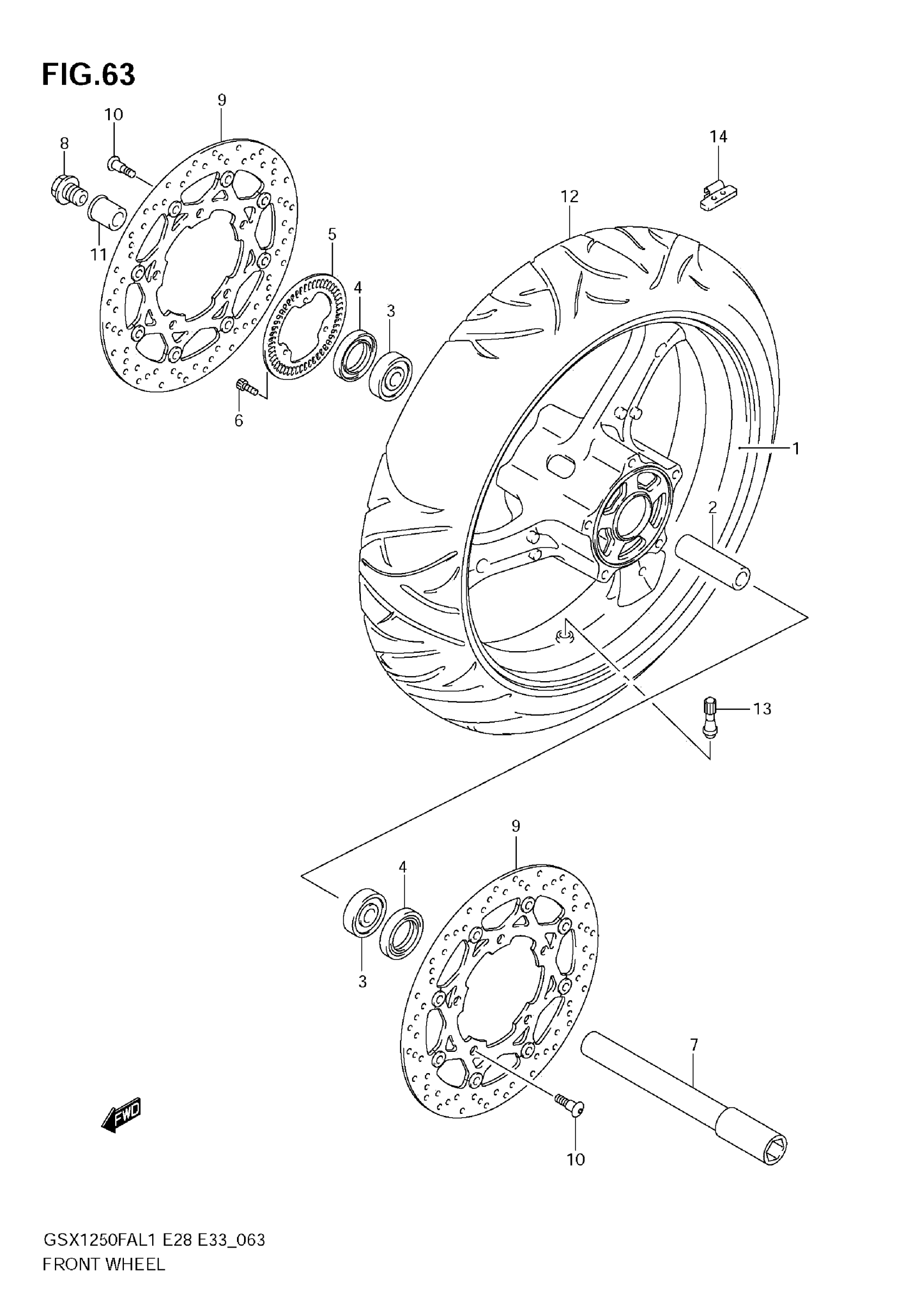 FIG.63

9
10
8
14
12
11
5
4
3
6
1
2
13
9
4
3
7
FWD
10

GSX1250FAL1 E28 E33_063
FRONT WHEEL