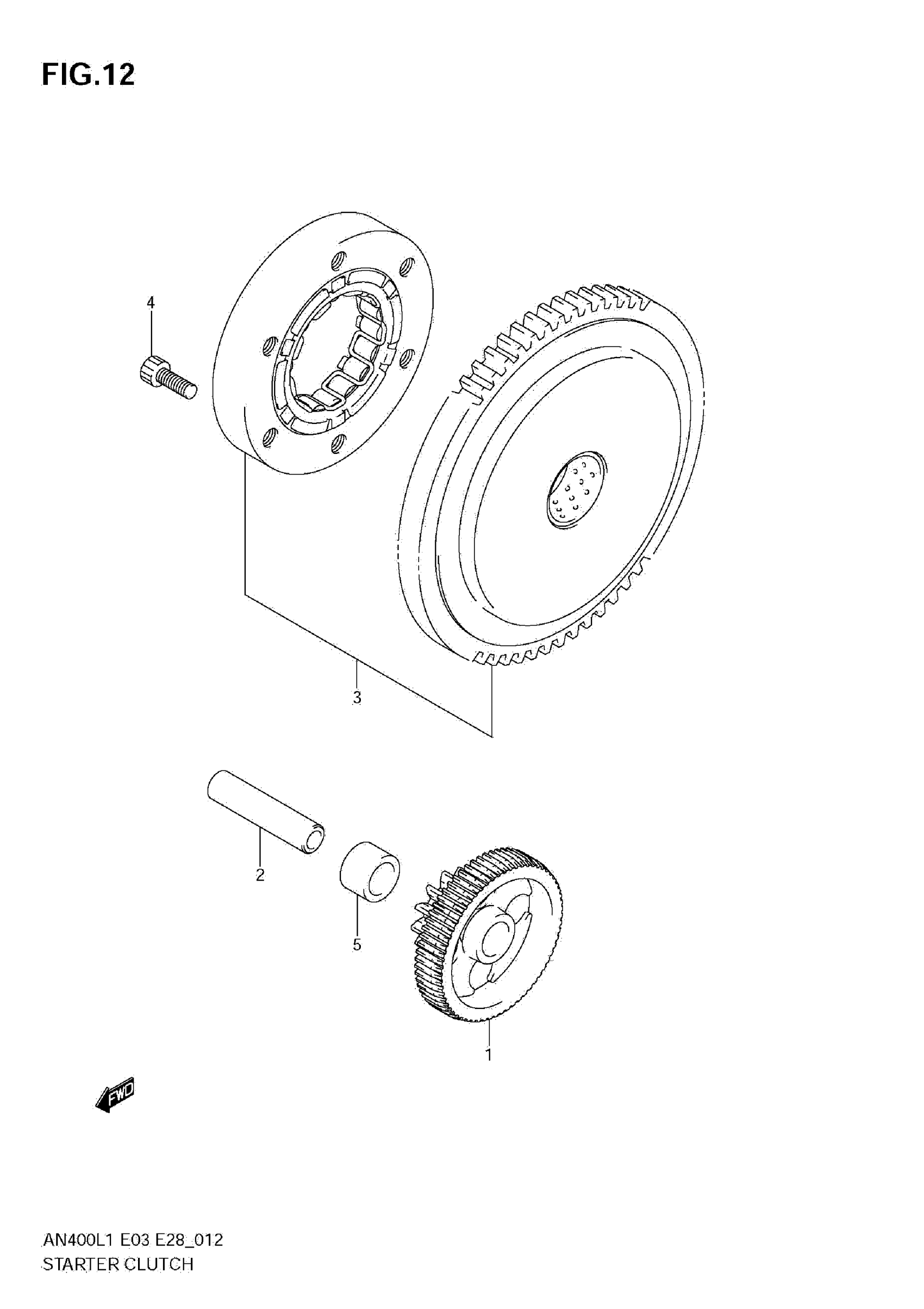 FIG.12

4

3

2

5

1

FWD

AN400L1 E03 E28_012
STARTER CLUTCH