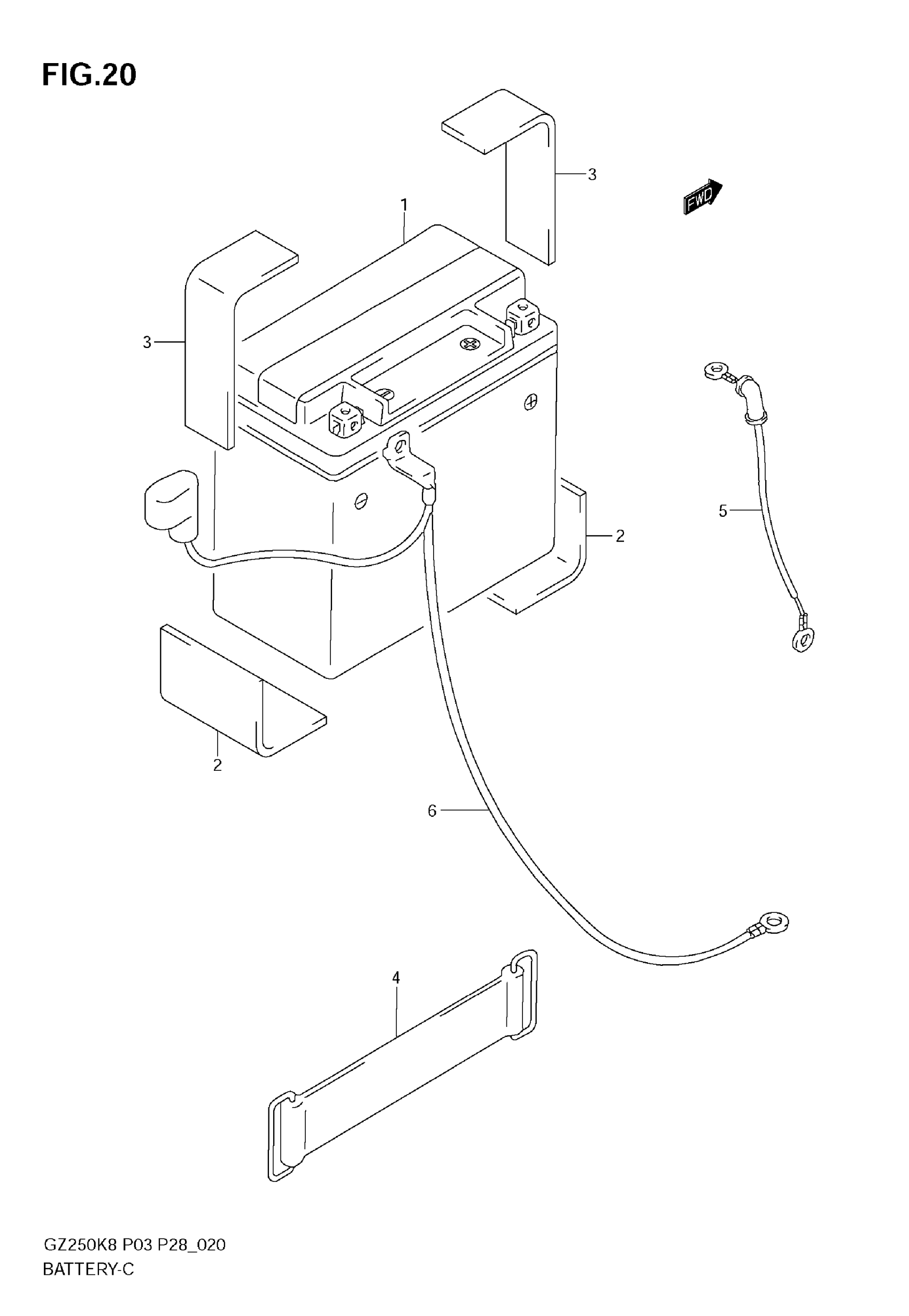 FIG.20

3

FWD

1

3

5

2

2

6

4

GZ250K8 P03 P28_020
BATTERY-C