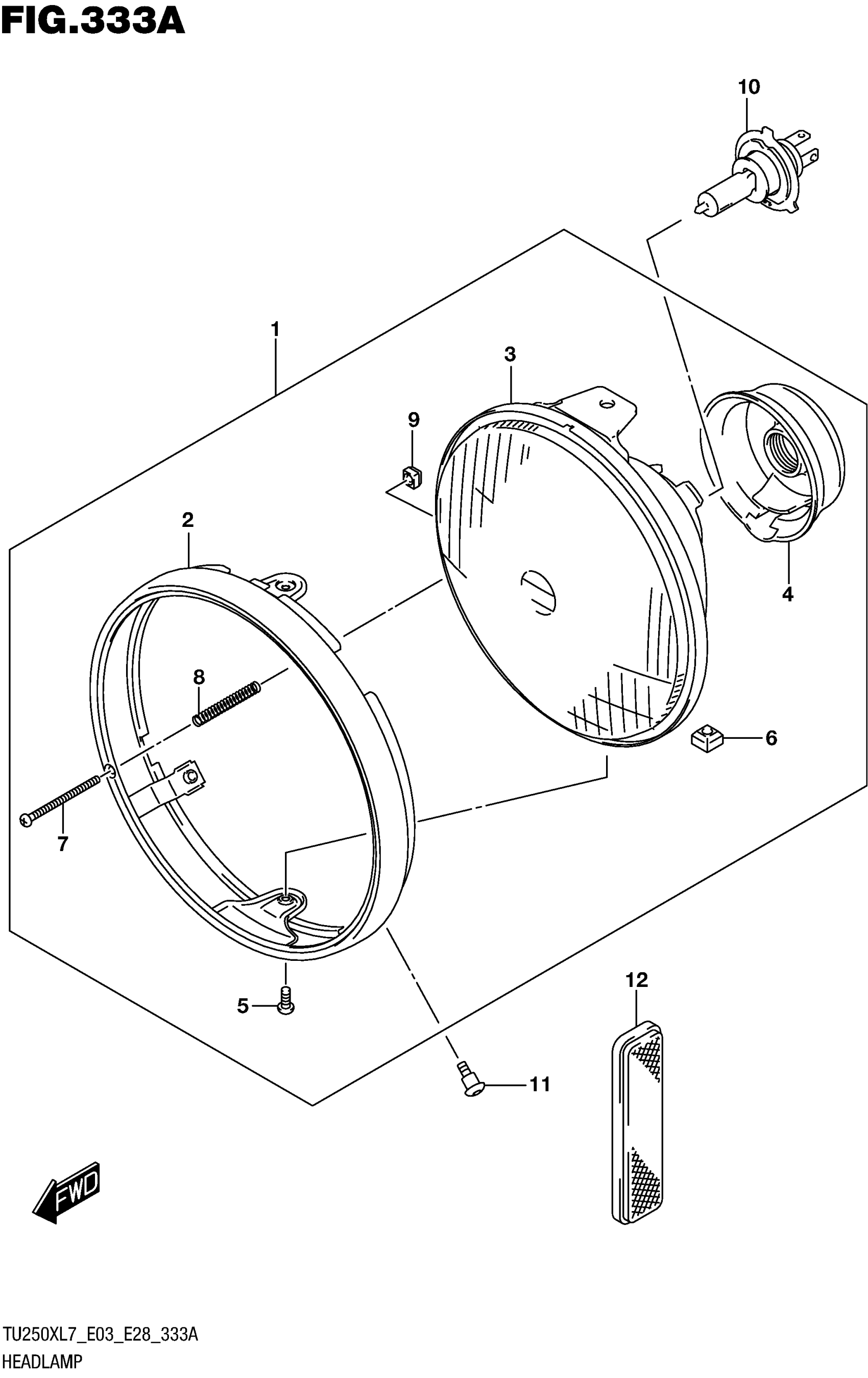 FIG.333A

10

1

3

9

2

4

8

6

7

5

12

11

FWD

TU250XL7_E03_E28_333A
HEADLAMP