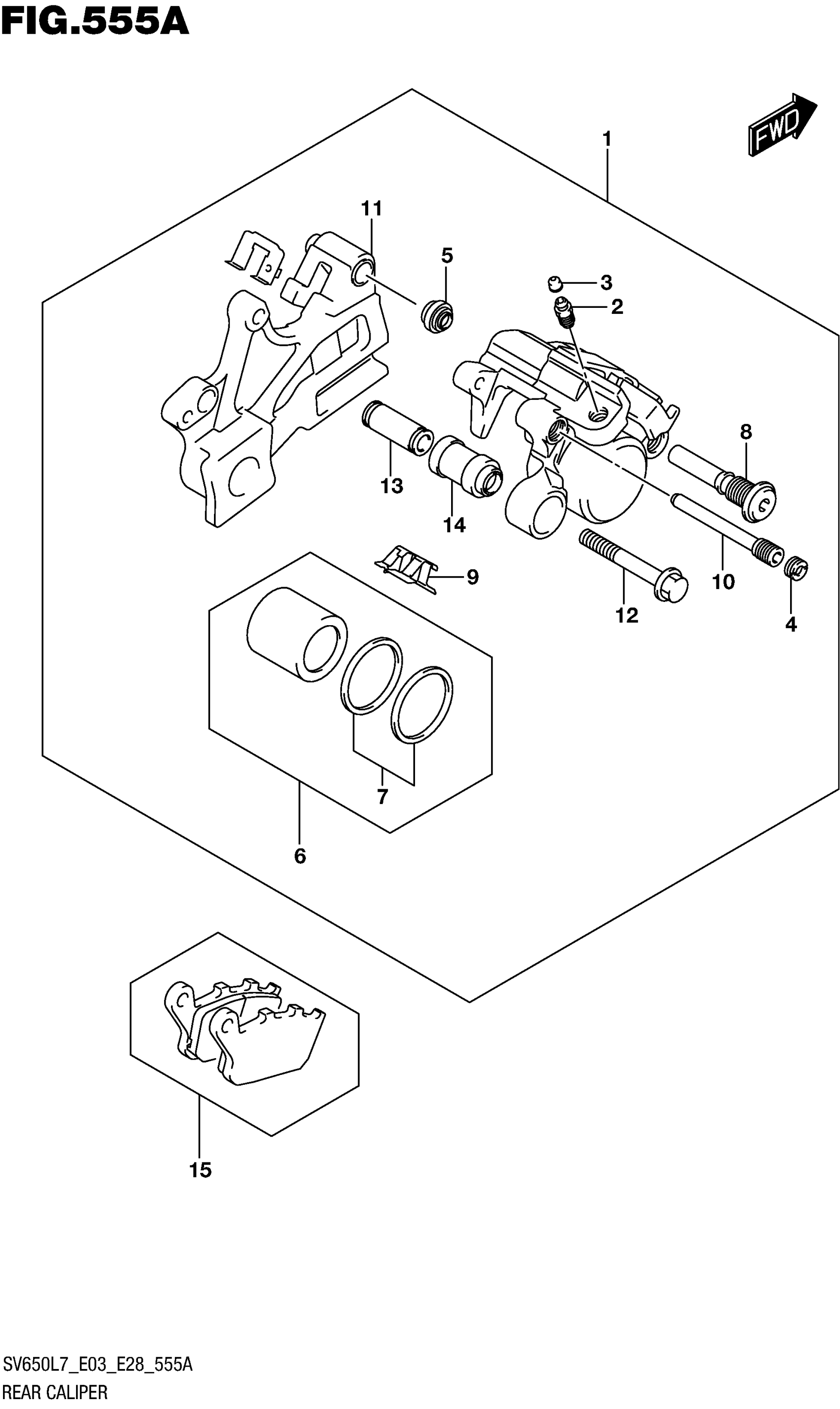 FIG.555A

FWD

1

11

5

3

2

8

13

14

9

10

12

4

7

6

15

SV650L7_E03_E28_555A
REAR CALIPER