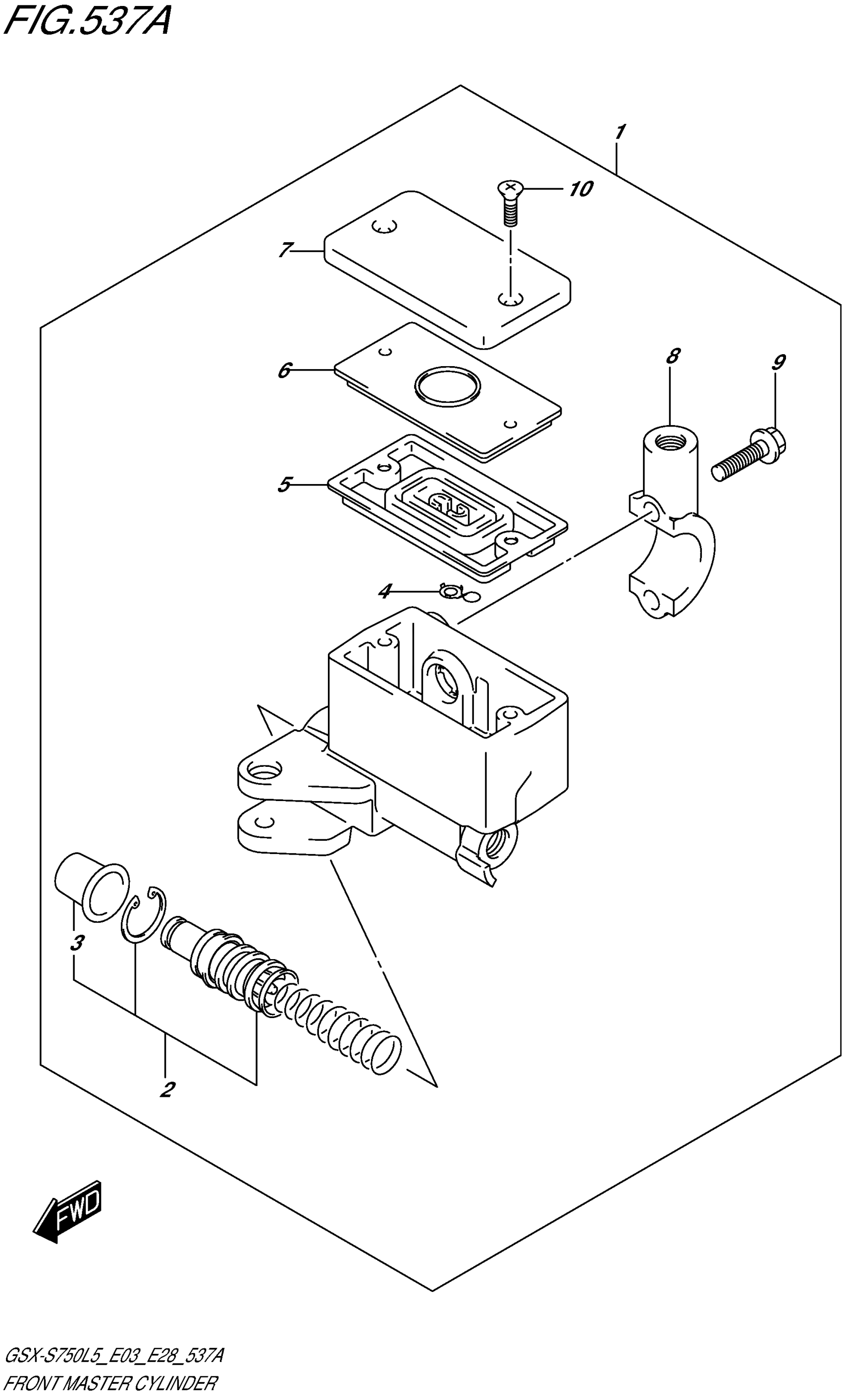 FIG.537A

1

10

7

6

8

9

5

4

3

2

FWD

GSX-S750L5_E03_E28_537A
FRONT MASTER CYLINDER