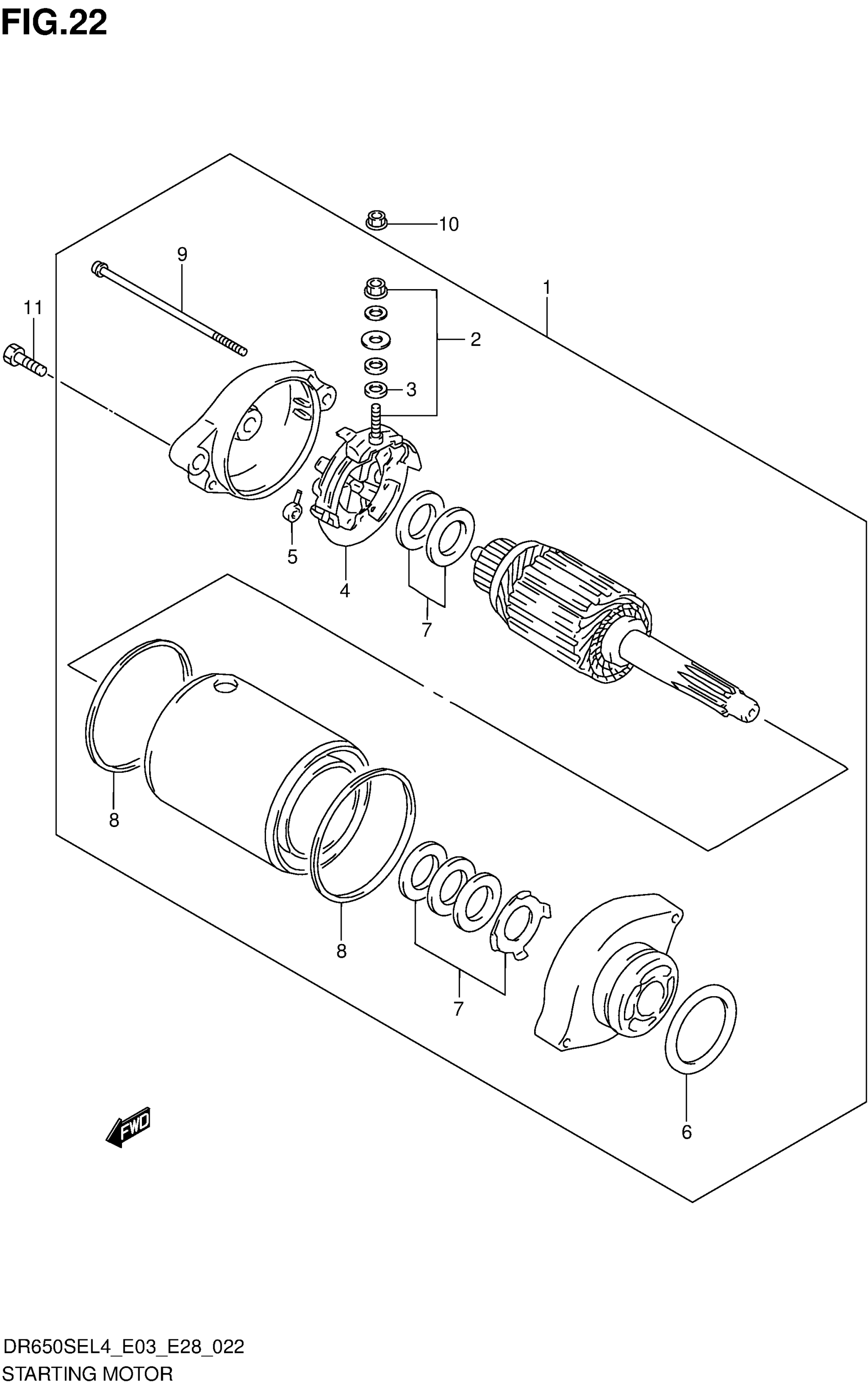 FIG.22

10

9

1

11

2

3

5

4

7

8

8

7

6

FWD

DR650SEL4_E03_E28_022
STARTING MOTOR