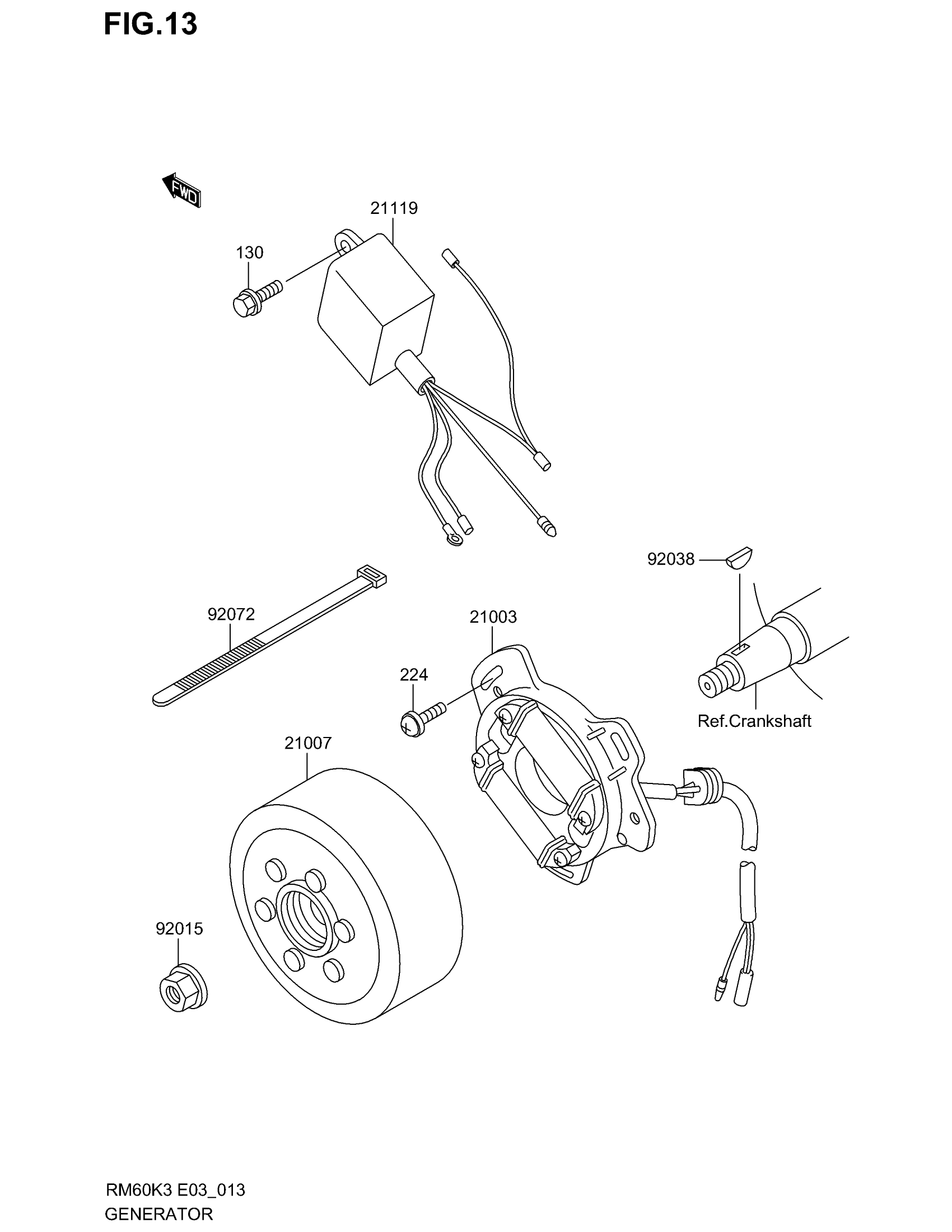 FIG.13

FWD

21119

130

92038

92072

21003

224

Ref.Crankshaft

21007

92015

RM60K3 E03_013
GENERATOR