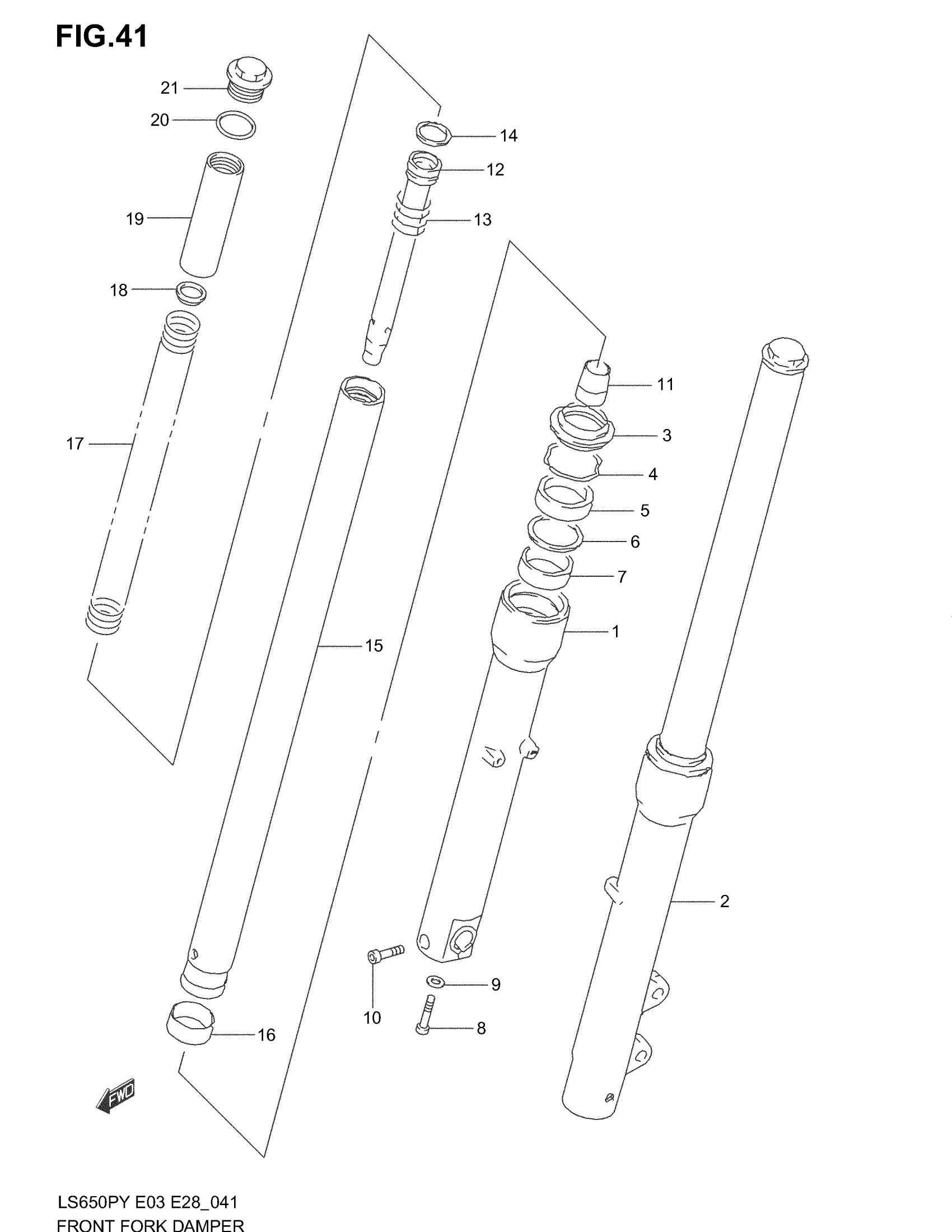 FIG.41

21
20
14
12
19
13
18
11
3
17
4
5
6
7
1
15
2
9
10
8
16
FWD

LS650PY E03 E28_041
FRONT FORK DAMPER