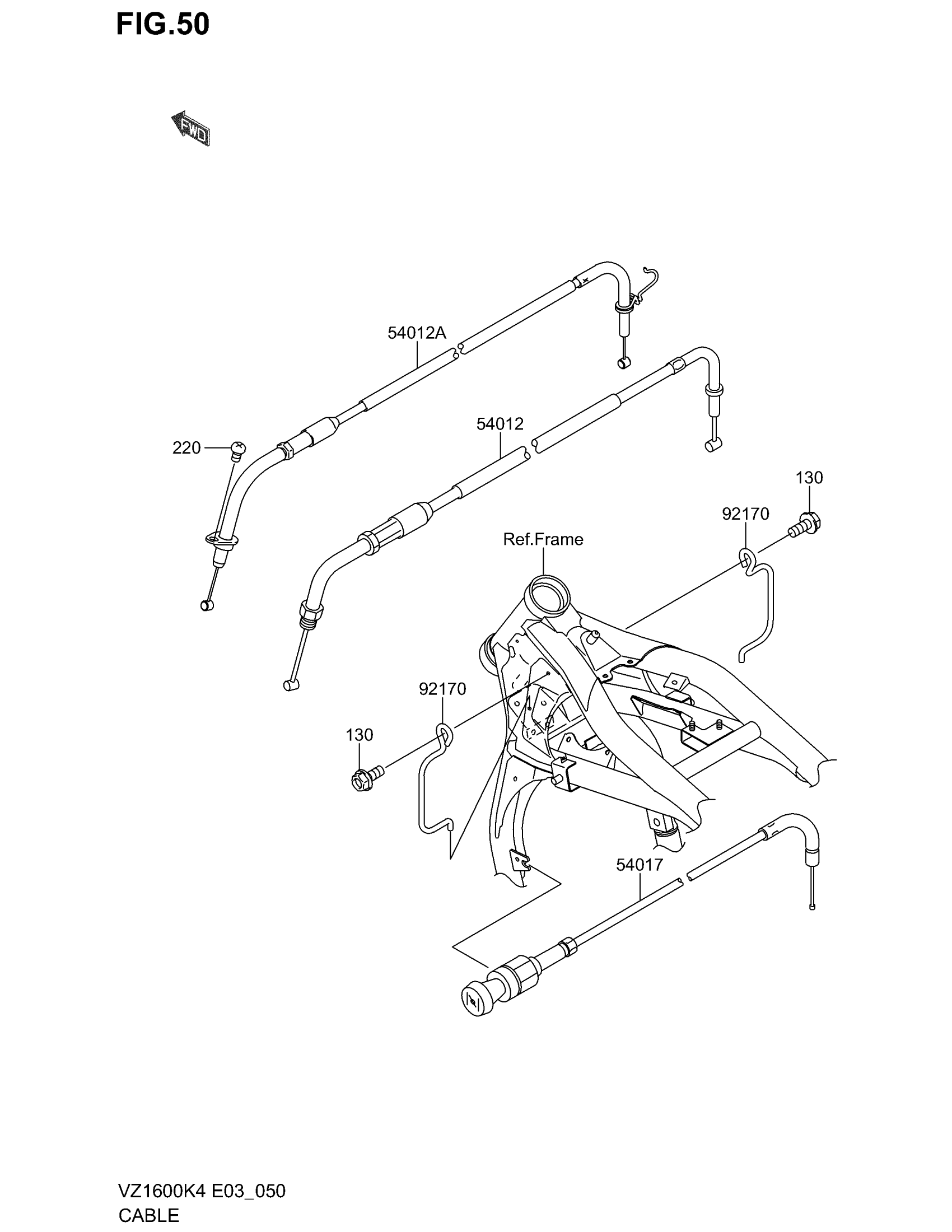 FIG.50

FWD

54012A

54012

220

130

92170

Ref.Frame

92170

130

54017

VZ1600K4 E03_050
CABLE