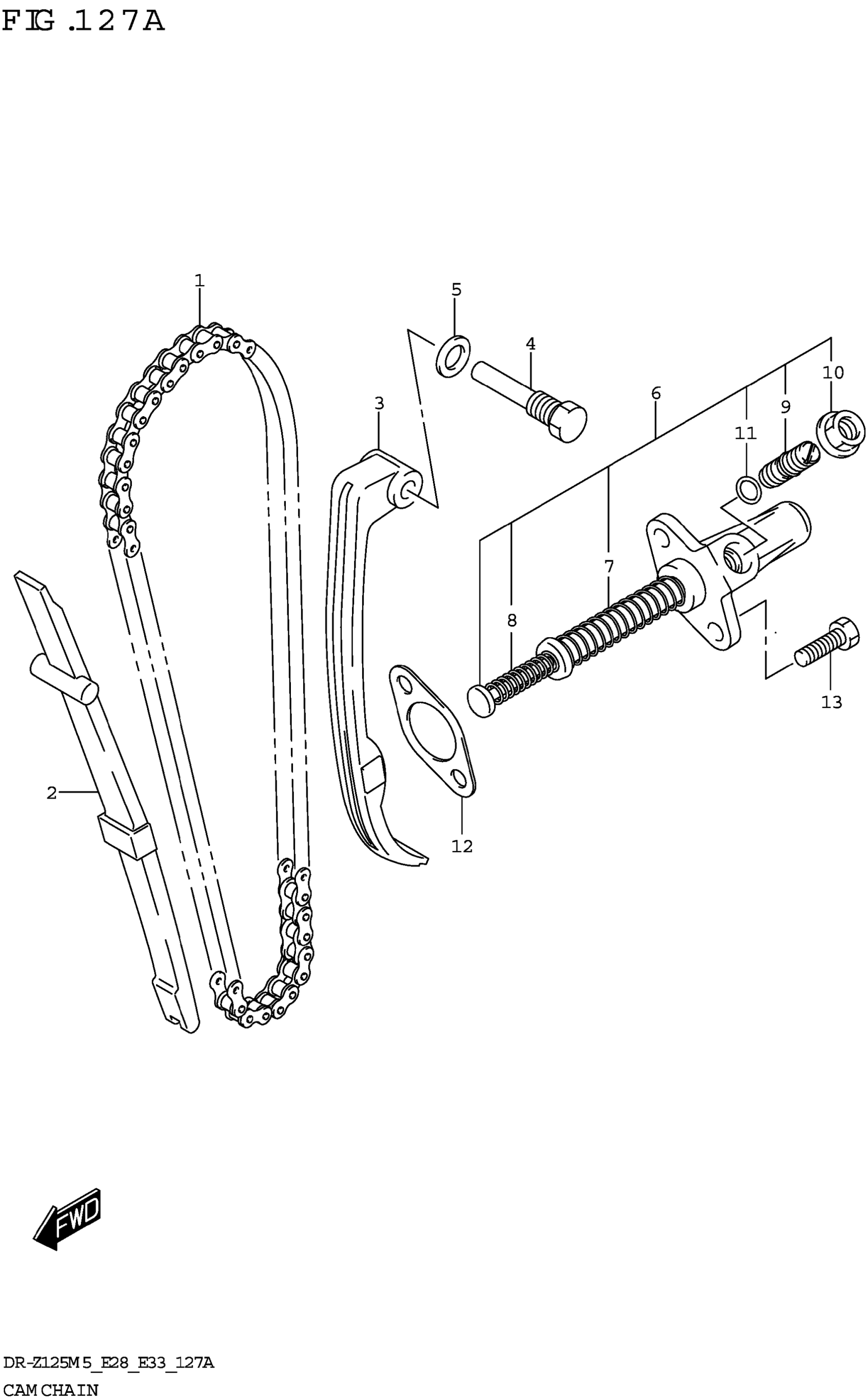 FIG.127A

1
5
4
3
6
10
9
11
7
8
13
2
12

FWD

DR-Z125M5_E28_E33_127A
CAM CHAIN