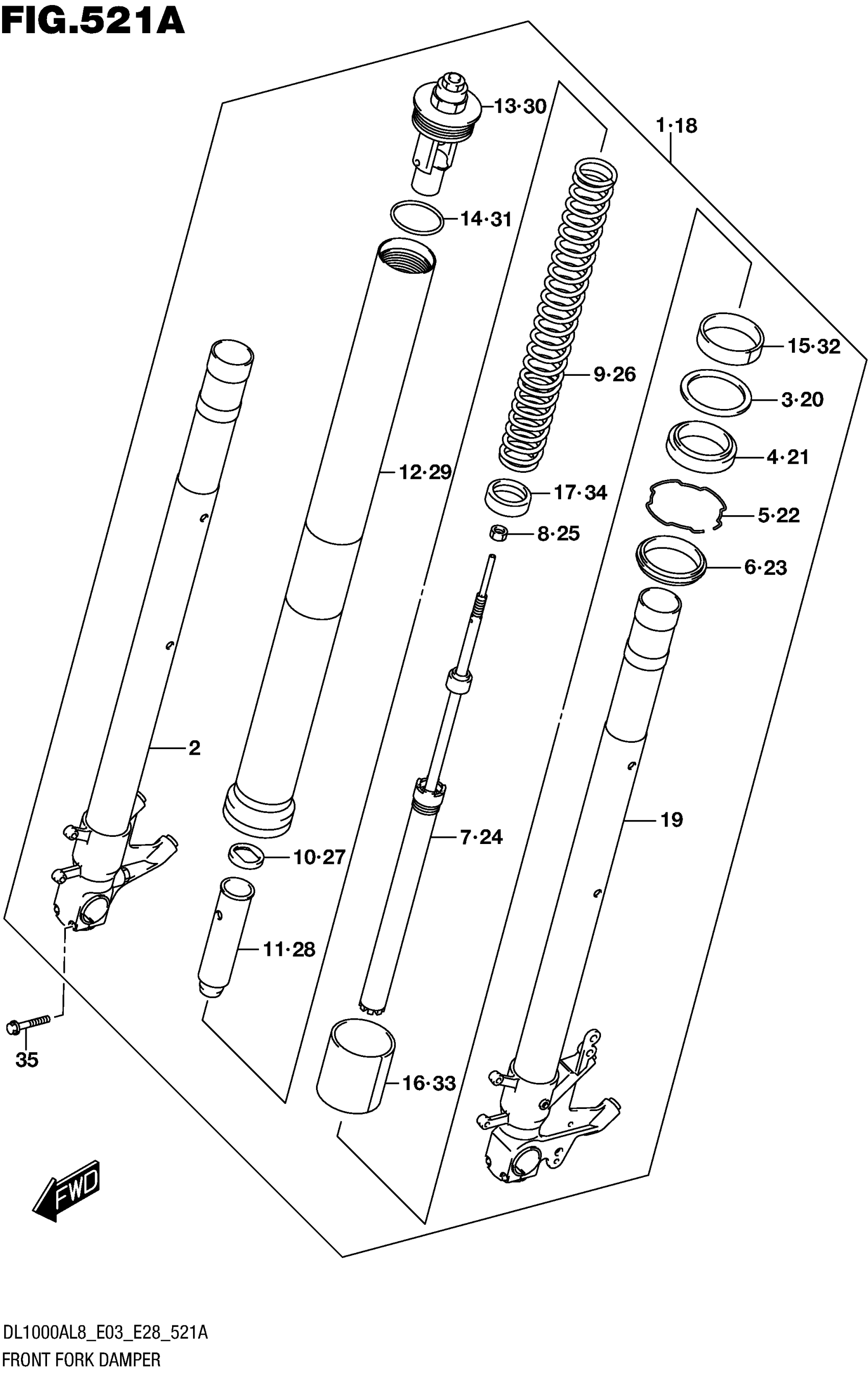 FIG.521A

13·30

1·18

14·31

15·32

9·26

3·20

4·21

12·29

17·34

5·22

8·25

6·23

2

19

7·24

10·27

11·28

35

16·33

FWD

DL1000AL8_E03_E28_521A
FRONT FORK DAMPER