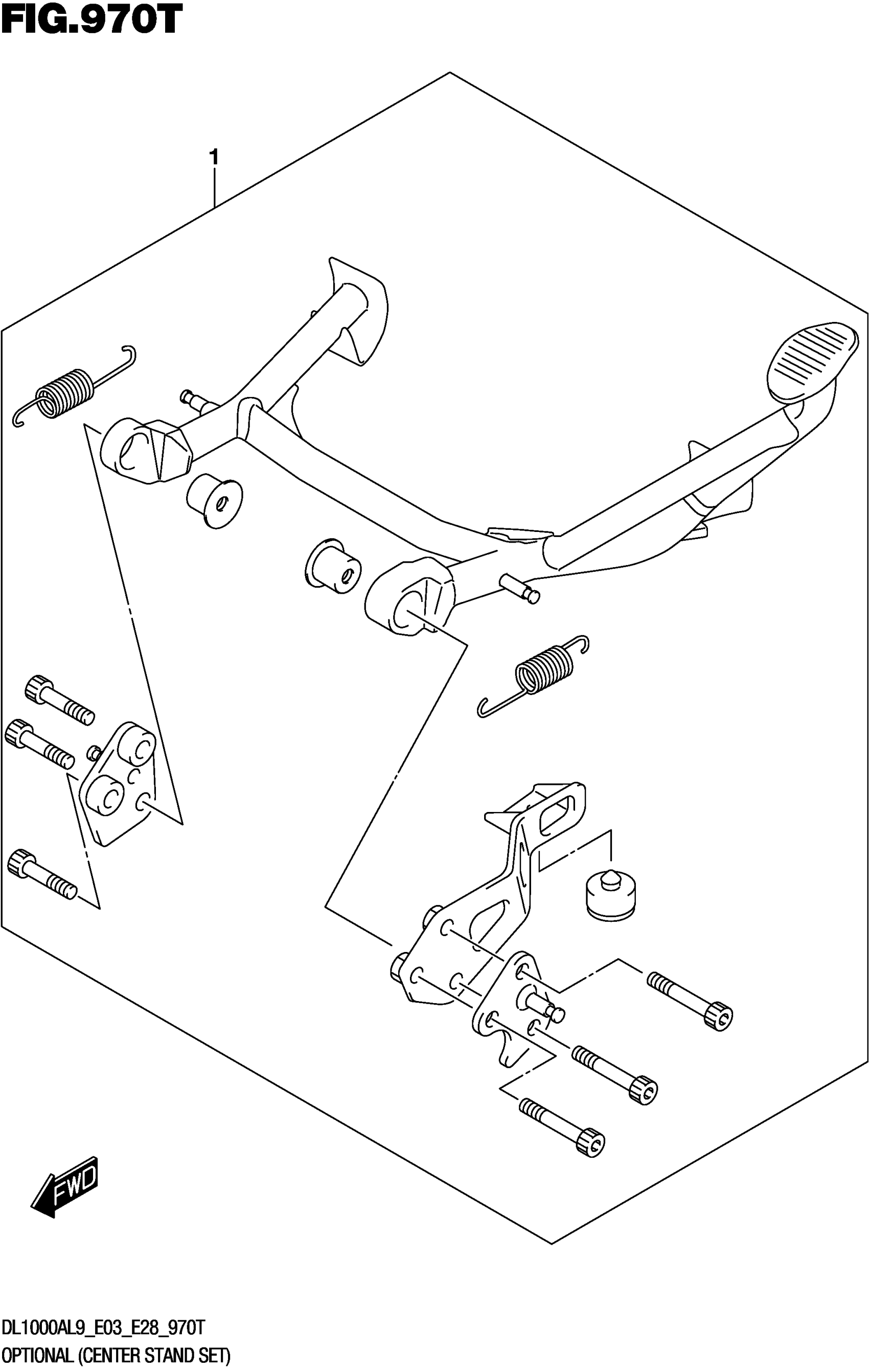 FIG.970T

1

FWD

DL1000AL9_E03_E28_970T
OPTIONAL (CENTER STAND SET)