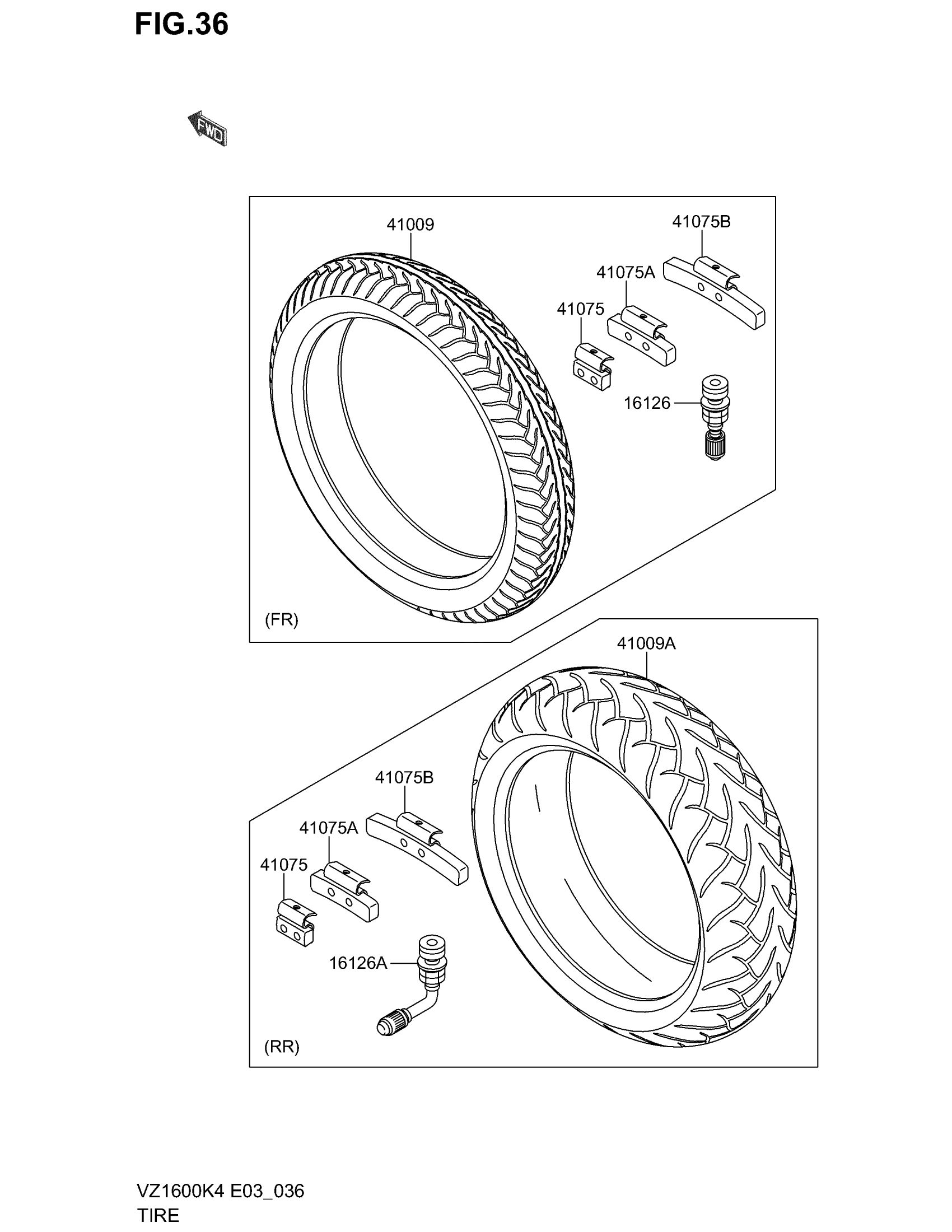 FIG.36

FWD

41009

41075B

41075A

41075

16126

(FR)

41009A

41075B

41075A

41075

16126A

(RR)

VZ1600K4 E03_036
TIRE