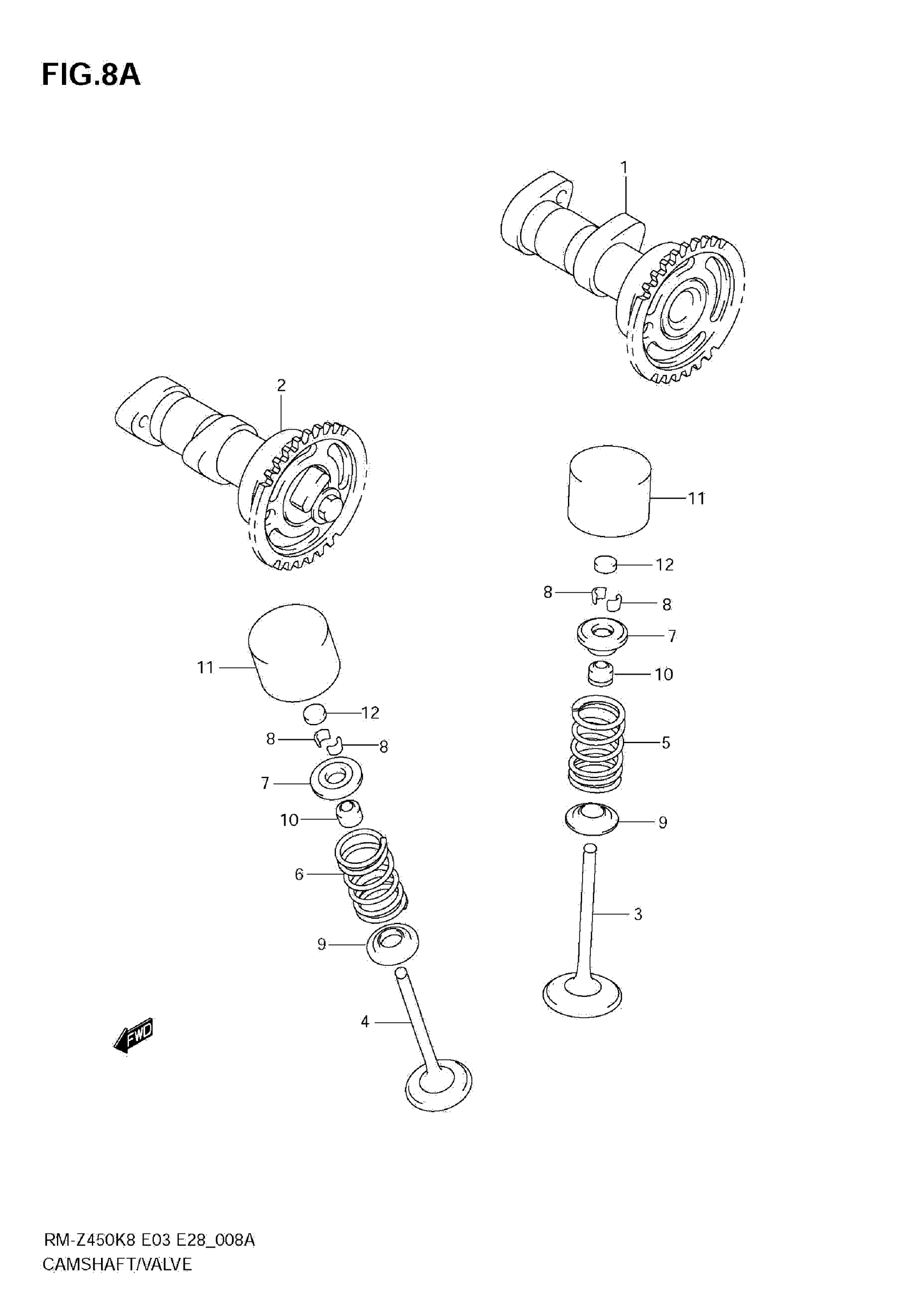 FIG.8A

1

2

11

12

8

8

7

10

5

9

3

11

12

8

8

7

10

6

9

4

FWD

RM-Z450K8 E03 E28_008A
CAMSHAFT/VALVE