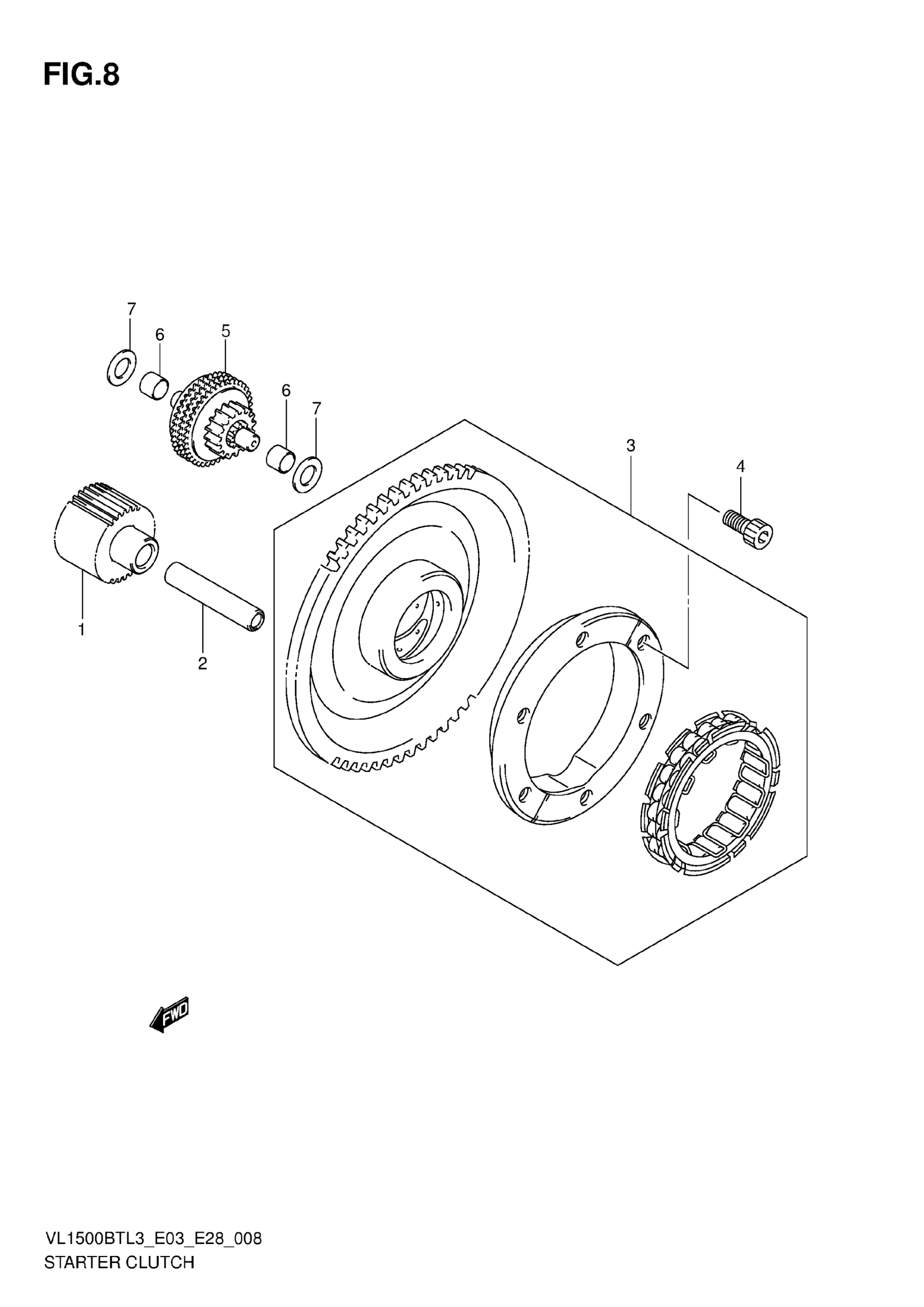 FIG.8

7
6
5
6
7
3
4
1
2

FWD

VL1500BTL3_E03_E28_008
STARTER CLUTCH