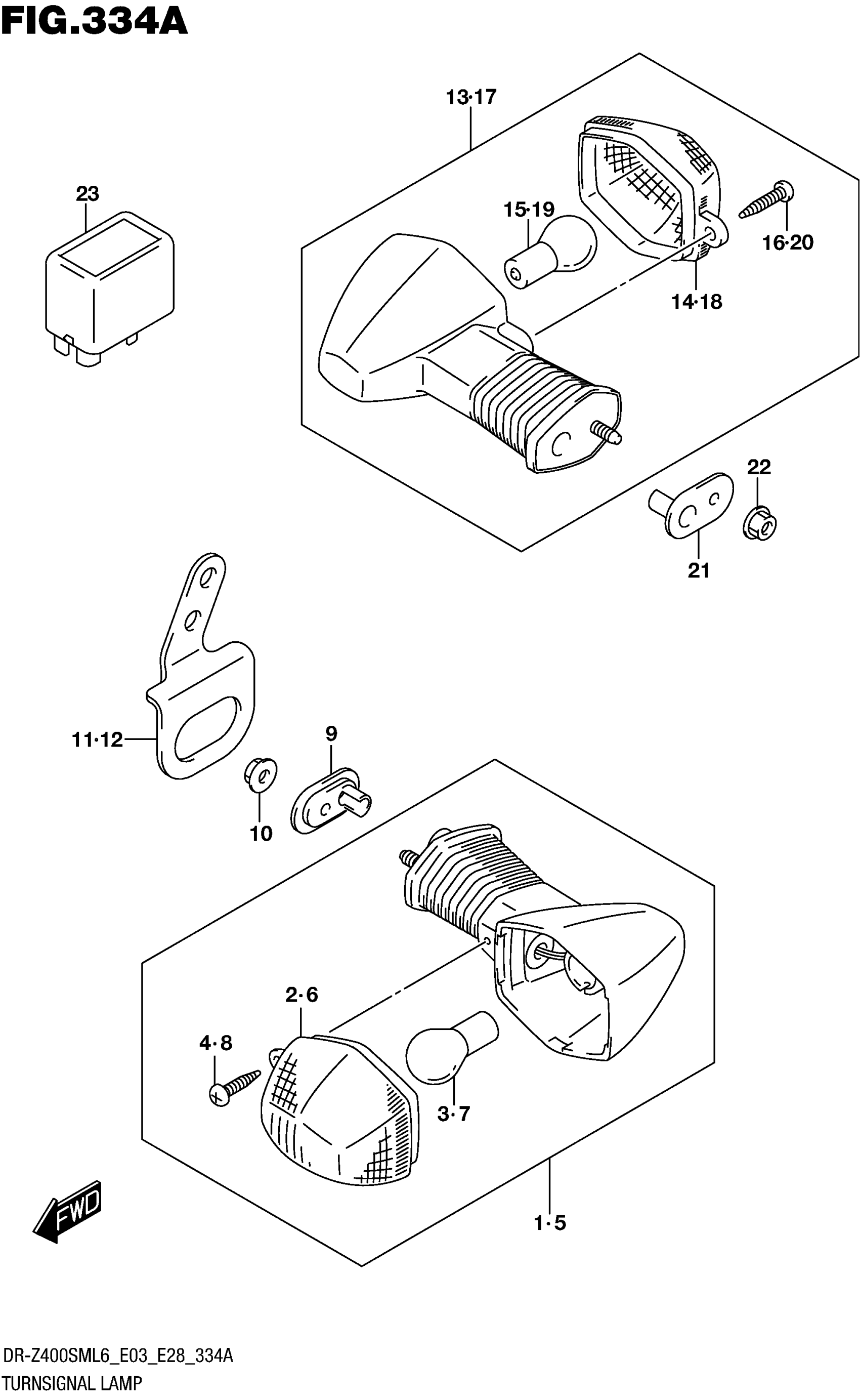 FIG.334A

13·17

23

15·19

16·20

14·18

22

21

11·12

9

10

2·6

4·8

3·7

1·5

FWD

DR-Z400SML6_E03_E28_334A

TURNSIGNAL LAMP