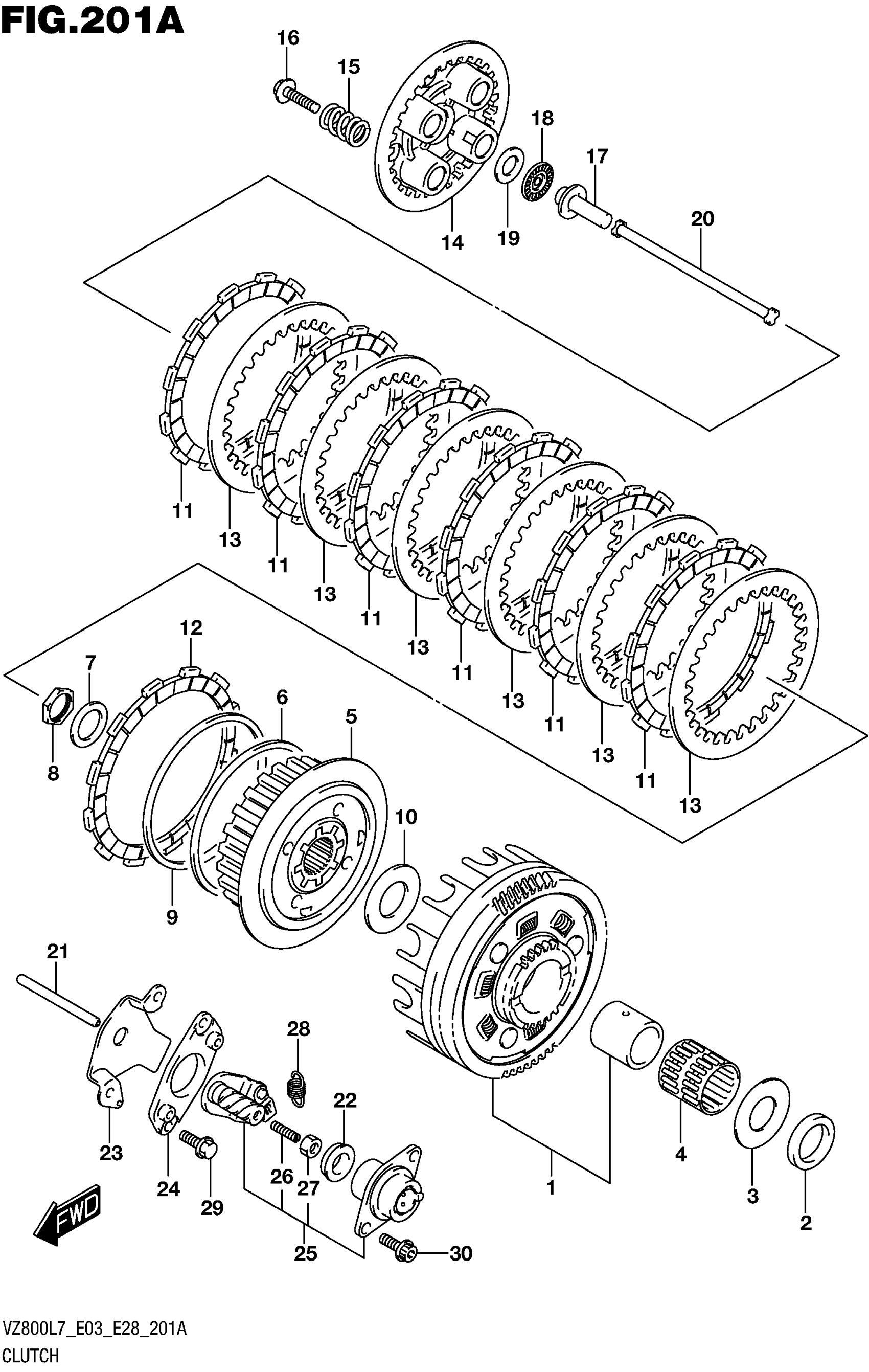 FIG.201A

16
15
18
17
20
14
19

11
13
11
13
11
13
11
13
11
13
11
13

12
7
6
5
8
10
9

21
28
22
23
24
29
26
27
25
30
1
4
3
2

FWD

VZ800L7_E03_E28_201A
CLUTCH