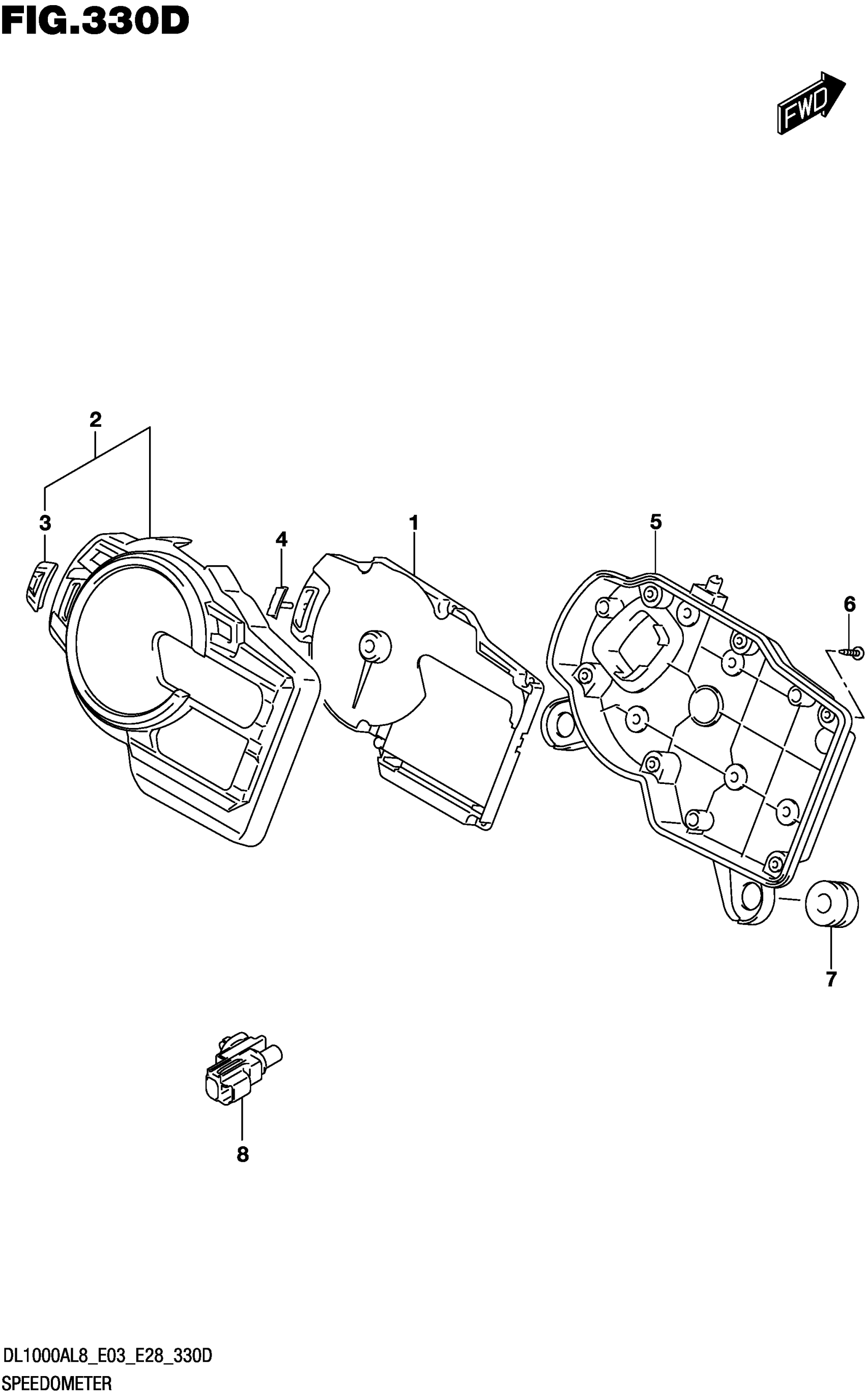 FIG.330D

FWD

2

3

4

1

5

6

7

8

DL1000AL8_E03_E28_330D
SPEEDOMETER