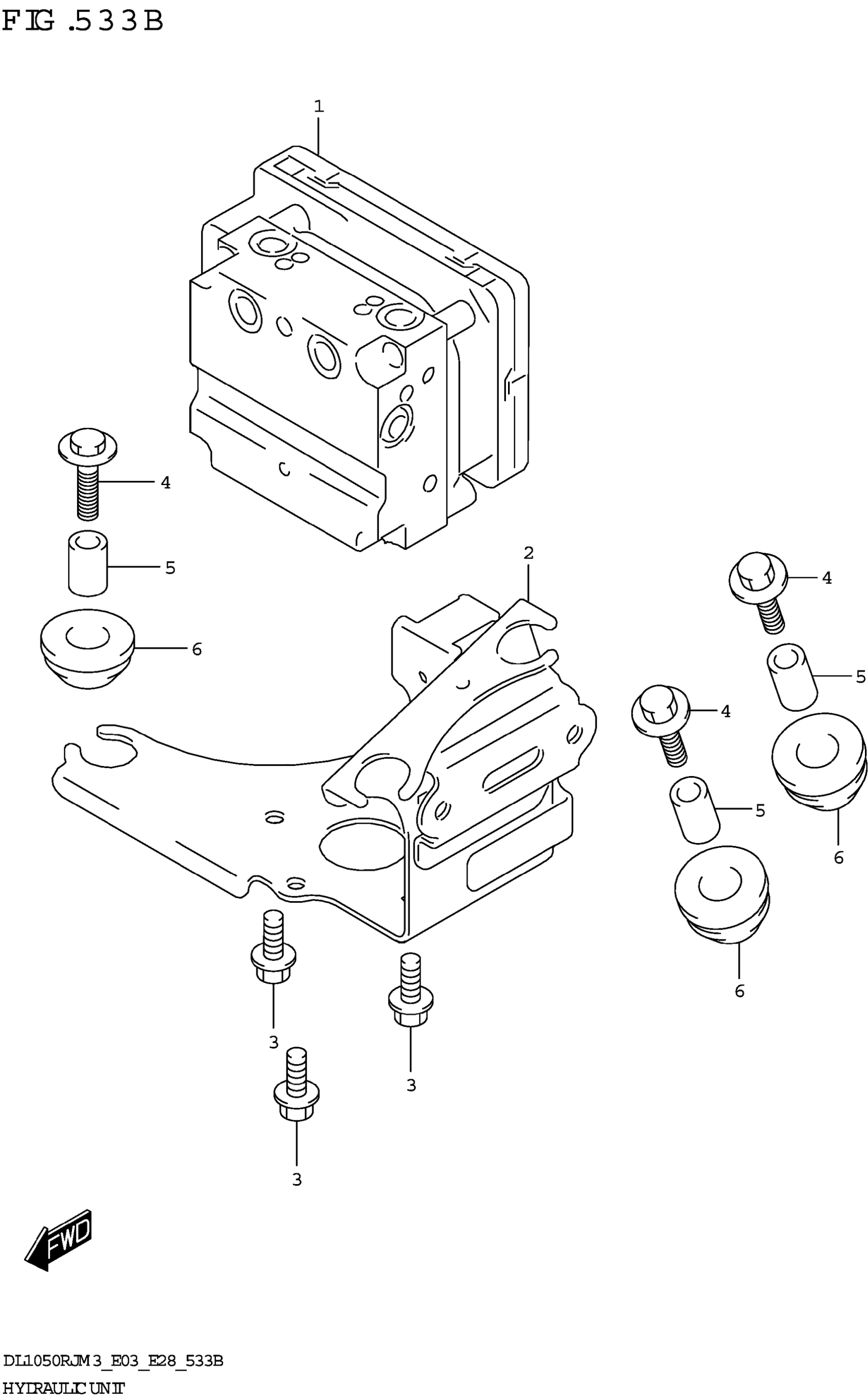 FIG.533B

1

4

5

6

2

4

5

4

5

6

6

3

3

3

FWD

DL1050RJM3_E03_E28_533B
HYDRAULIC UNIT