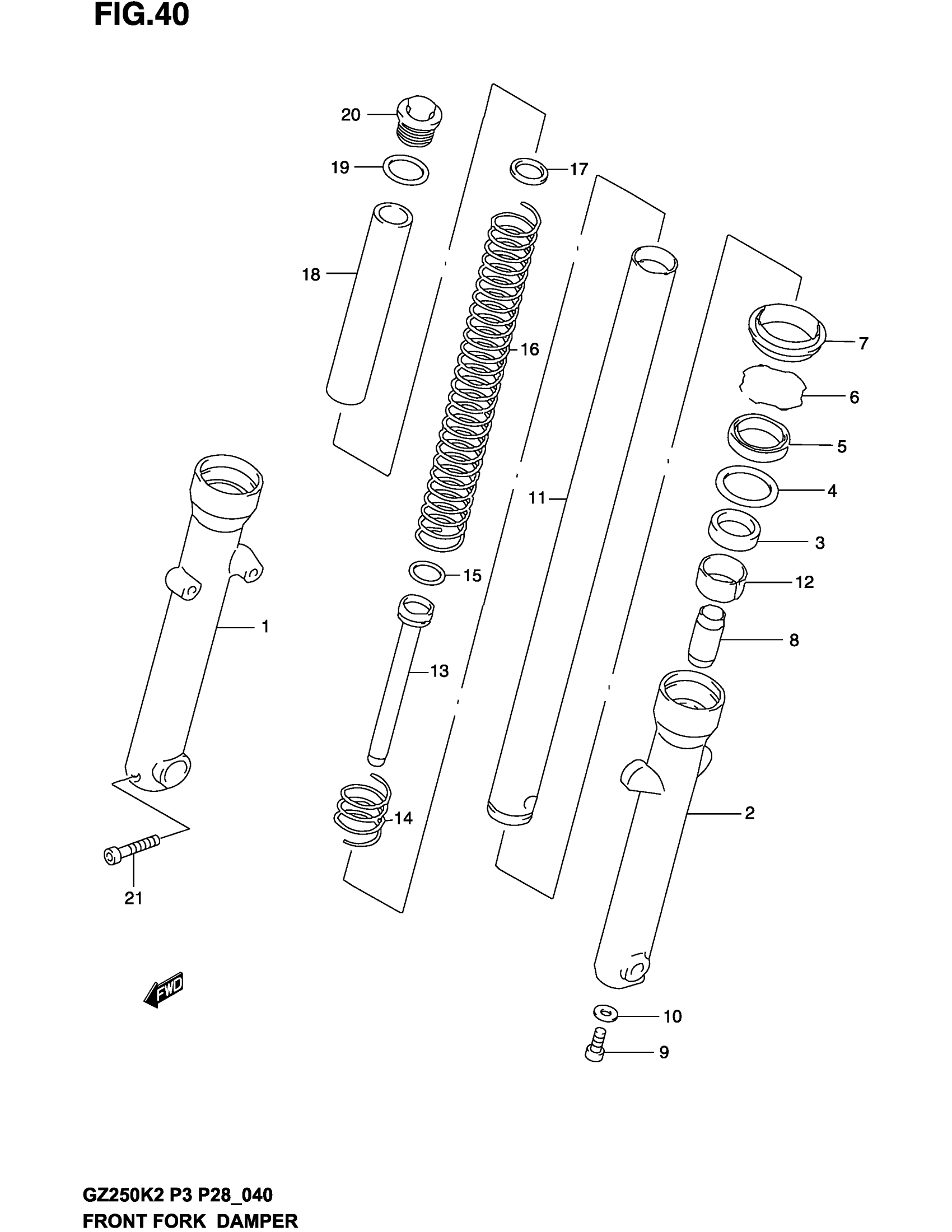 FIG.40

20
19
17
18
16
7
6
5
4
11
3
15
12
1
8
13
14
2
21
FWD
10
9

GZ250K2 P3 P28_040
FRONT FORK DAMPER