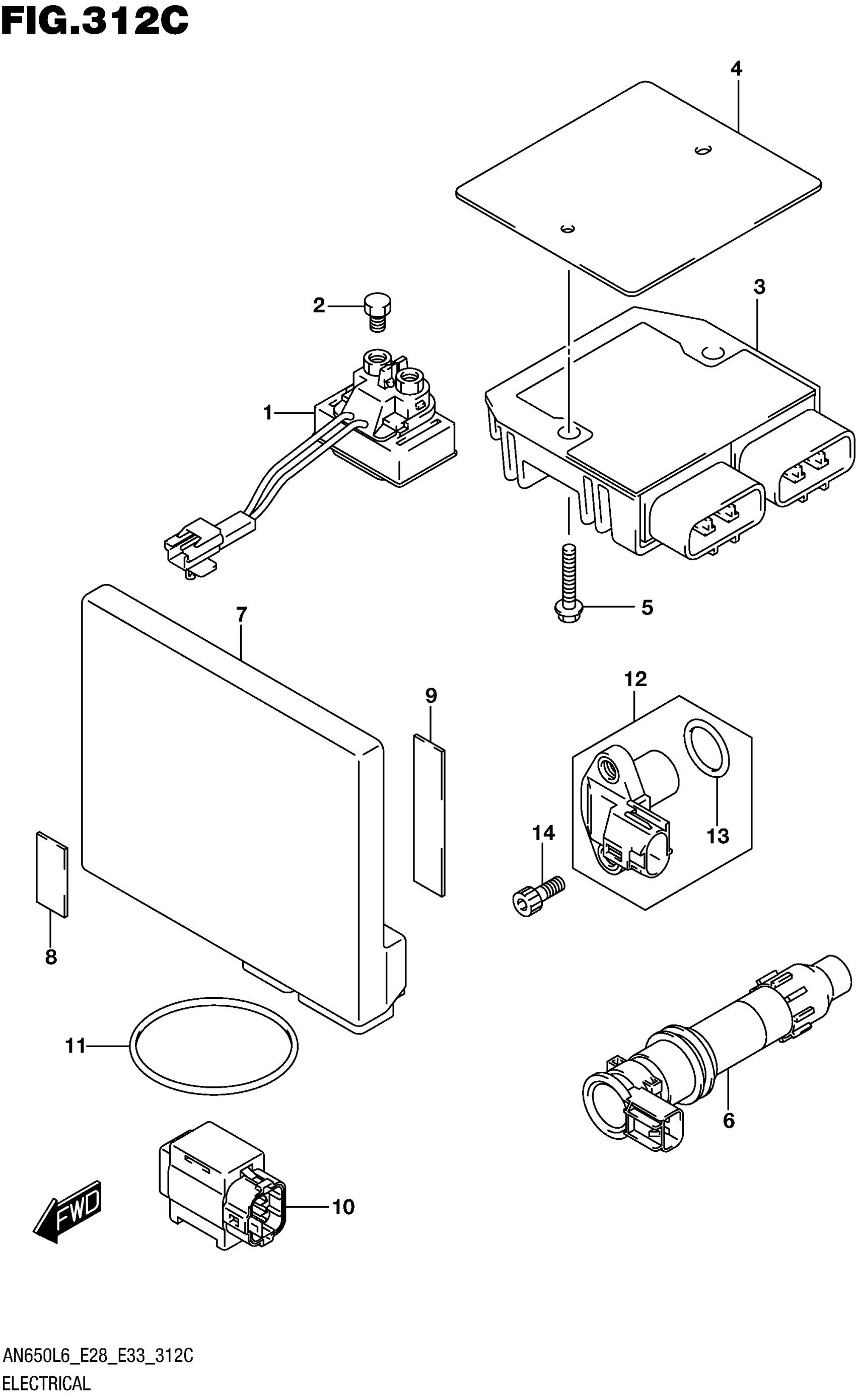 FIG.312C

4

3

2

1

5

7

9

12

14

13

8

11

6

10

FWD

AN650L6_E28_E33_312C
ELECTRICAL