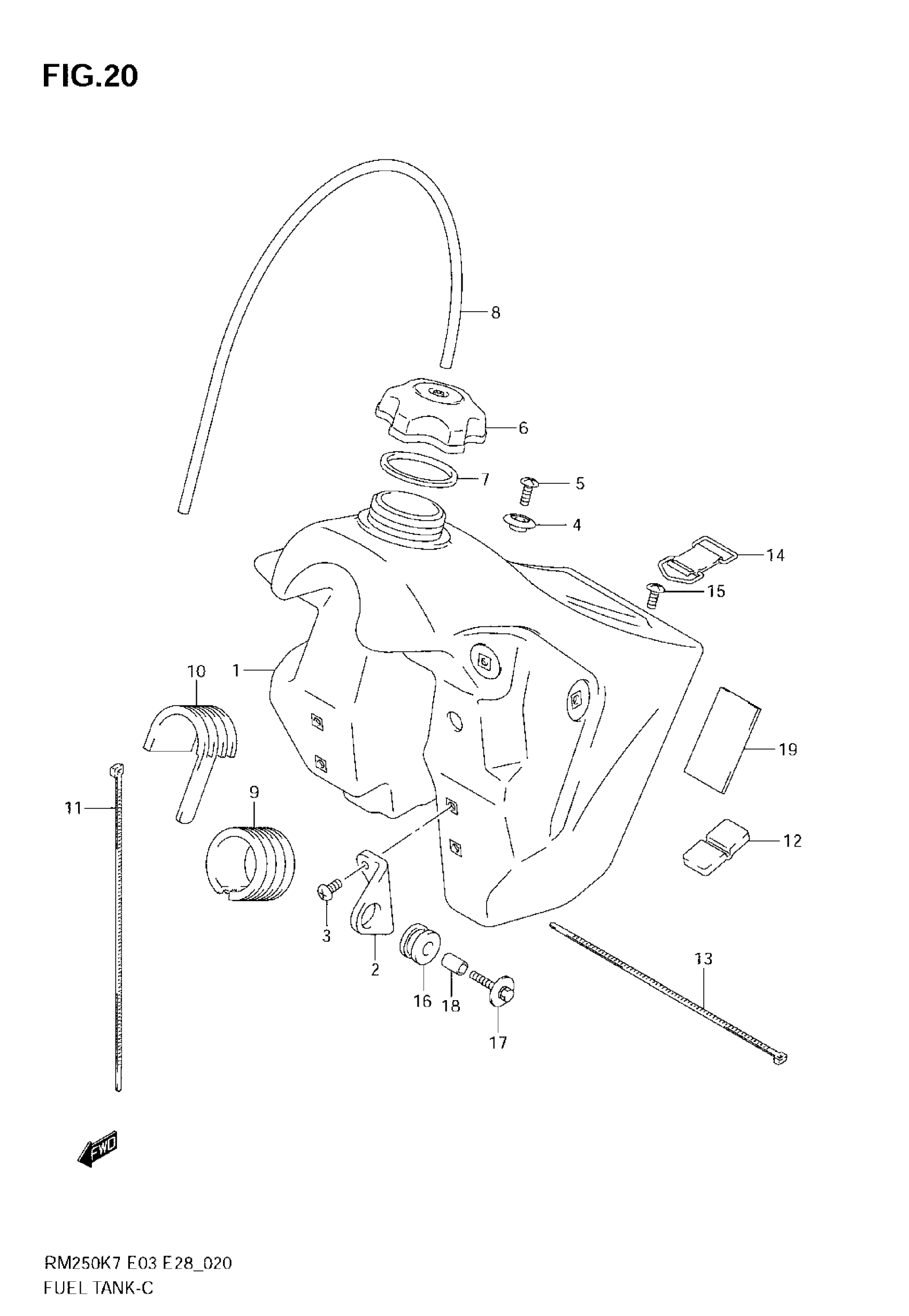 FIG.20

8
6
7
5
4
14
15
10
1
19
11
9
12
3
2
16
18
17
13

FWD

RM250K7 E03 E28_020
FUEL TANK-C