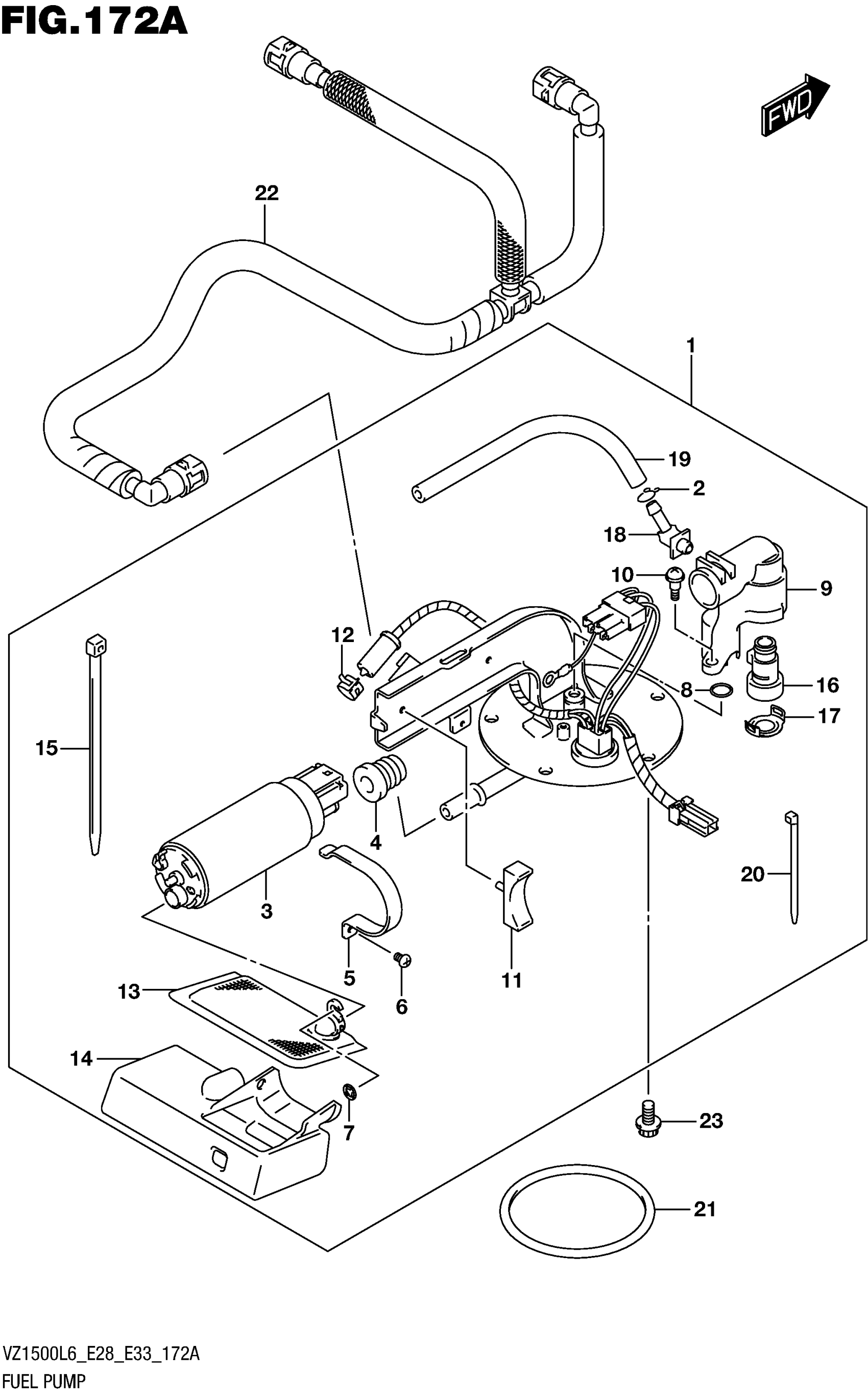 FIG.172A

FWD

22

1

19

2

18

10

9

12

8

16

17

15

4

3

20

5

6

11

13

14

7

23

21

VZ1500L6_E28_E33_172A

FUEL PUMP